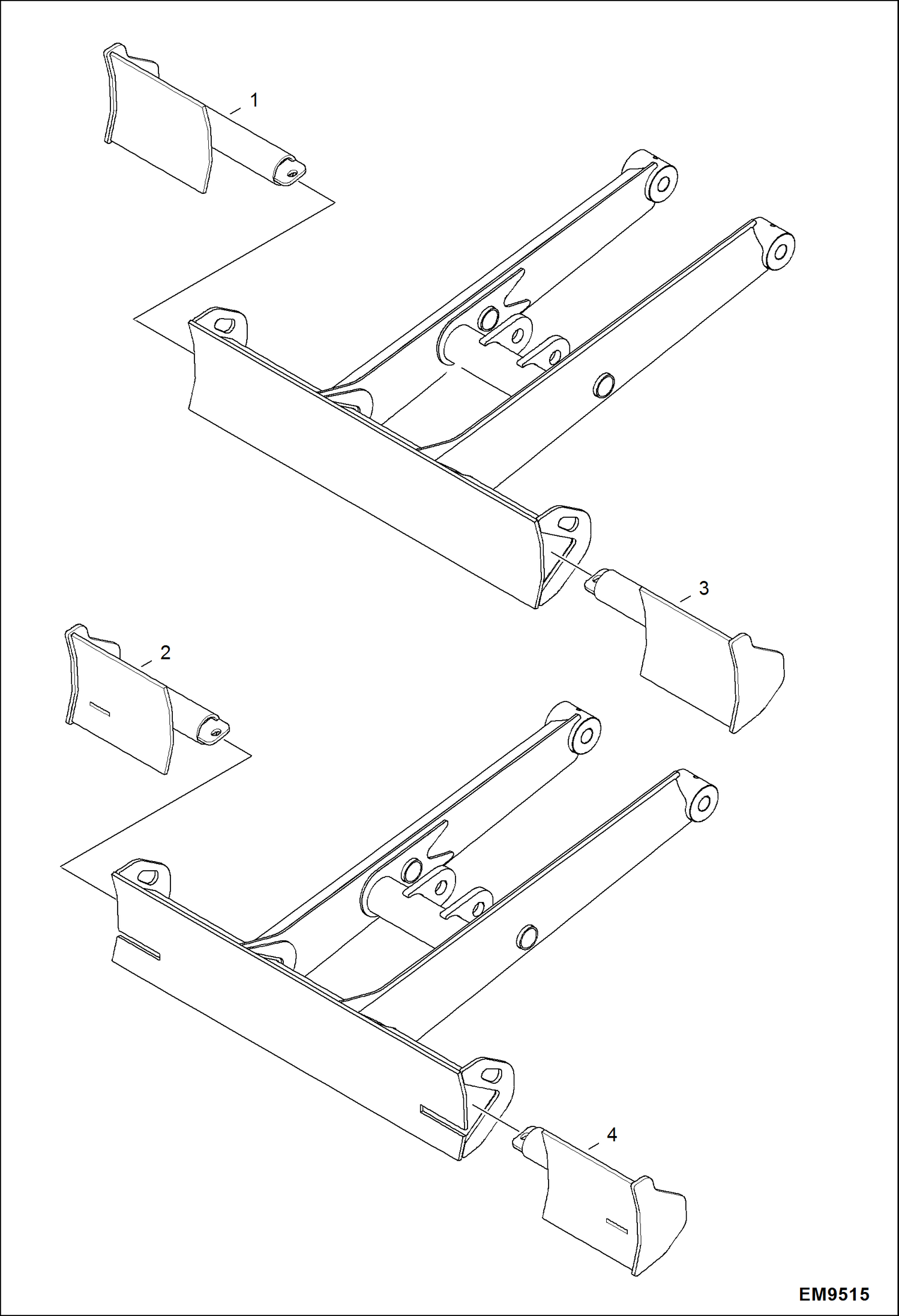 1
3
2
4
EM9515