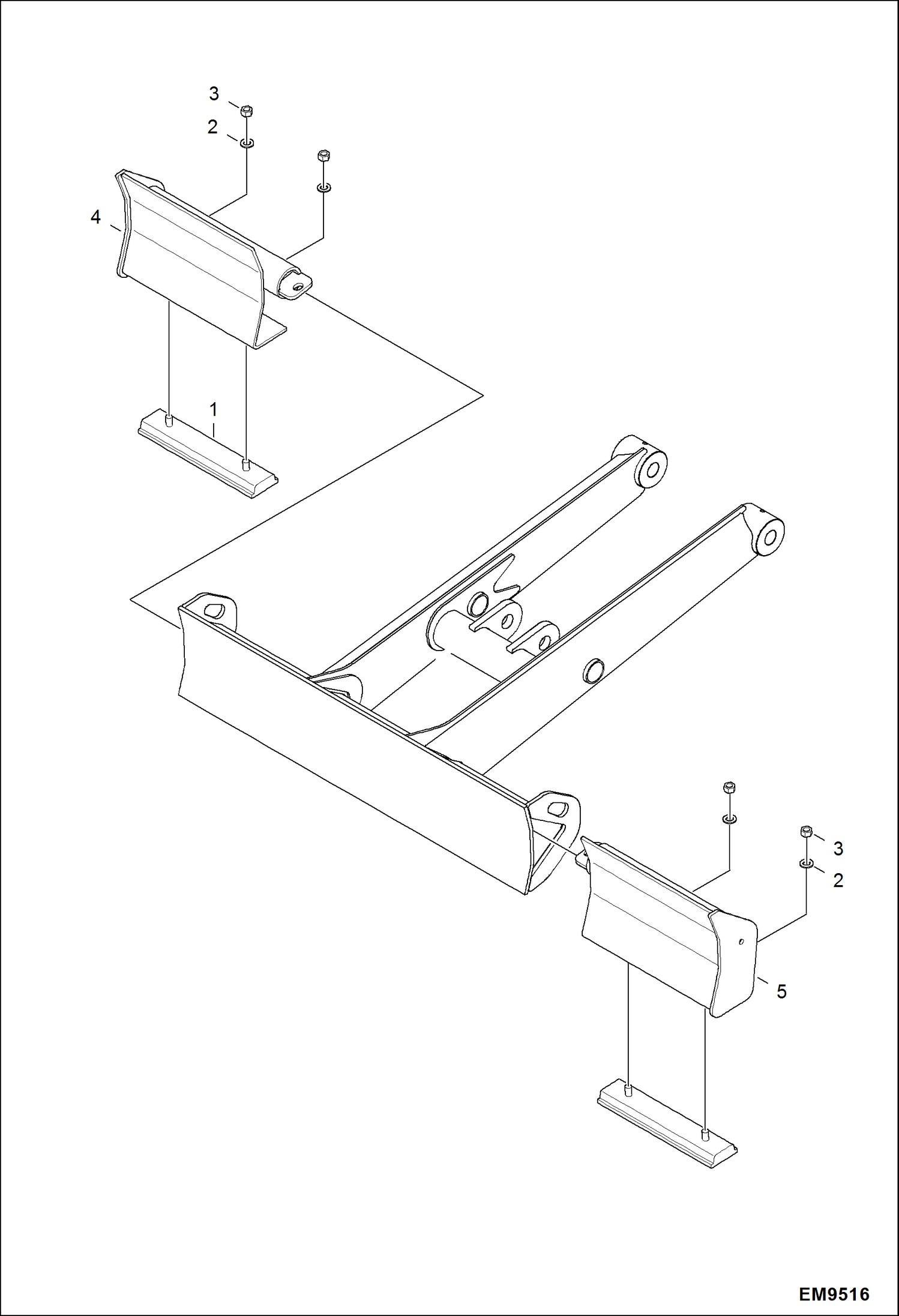 3
2
4
1
3
2
5
EM9516