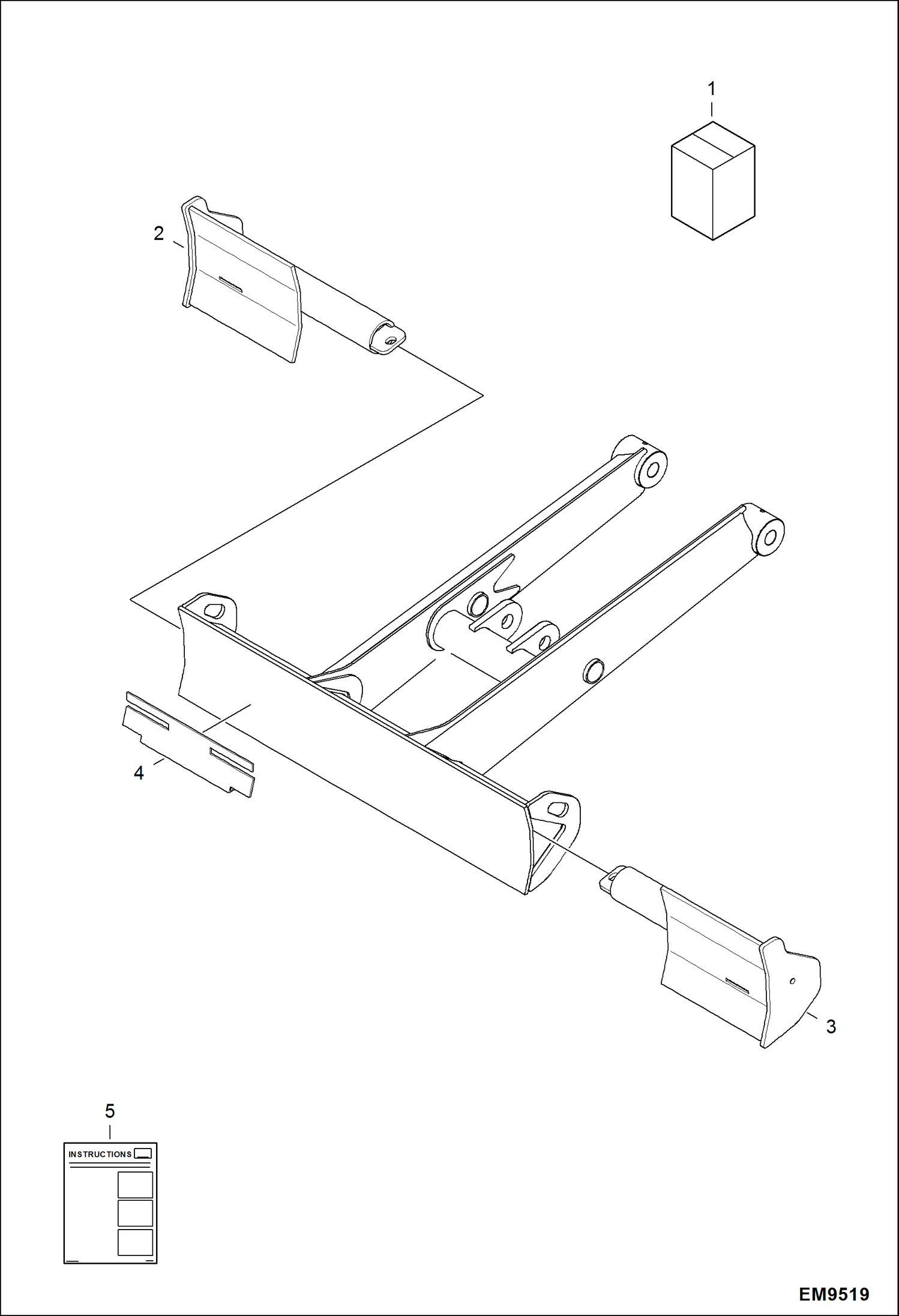 1

2

4

3

5

INSTRUCTIONS

EM9519