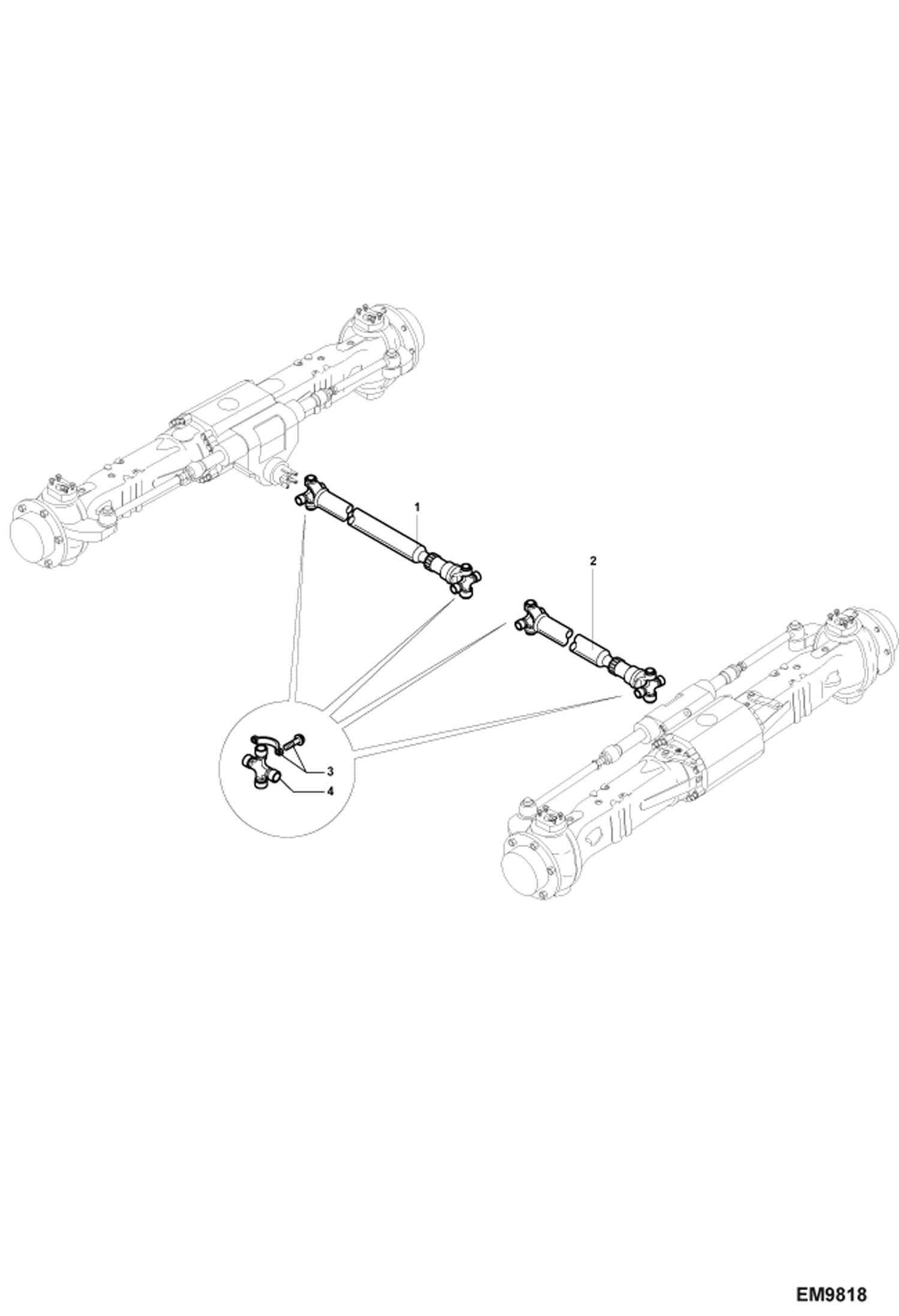 1
2
3
4
EM9818