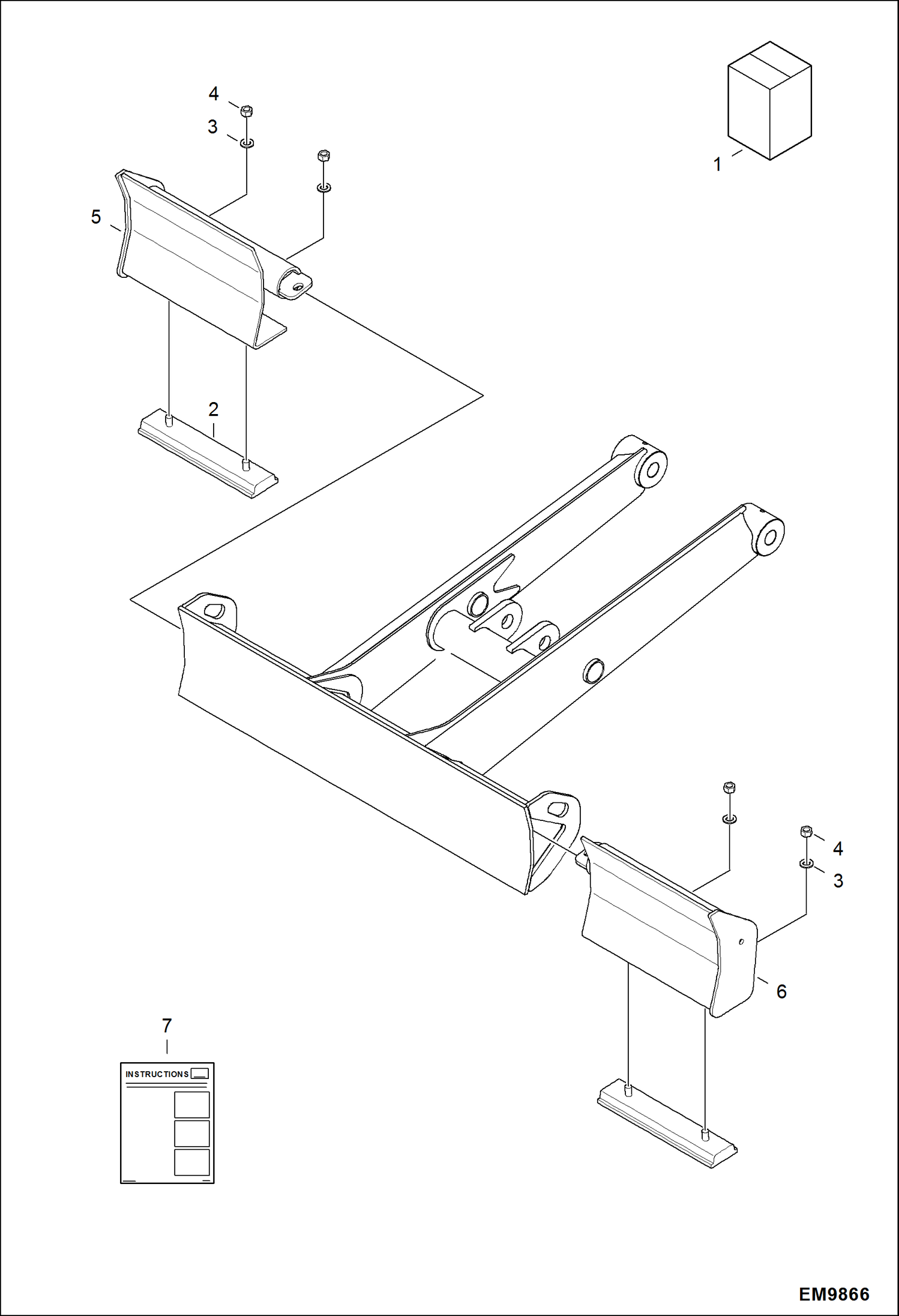 4
3
1
5
2
4
3
6
7
INSTRUCTIONS
EM9866