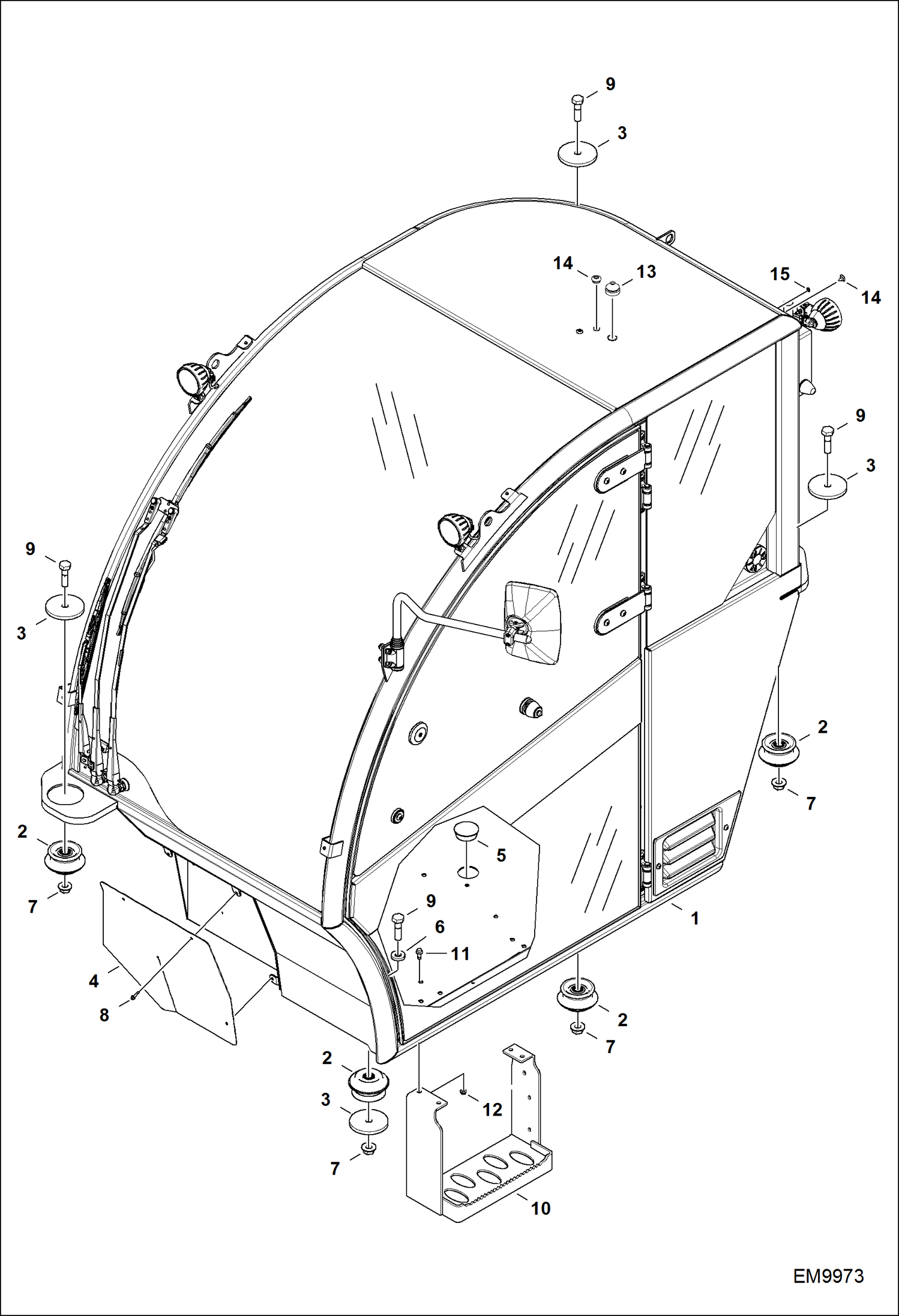 9
3
14
13
15
14
9
3
9
3
2
7
2
7
5
9
6
11
1
4
8
2
7
2
3
7
12
10
EM9973