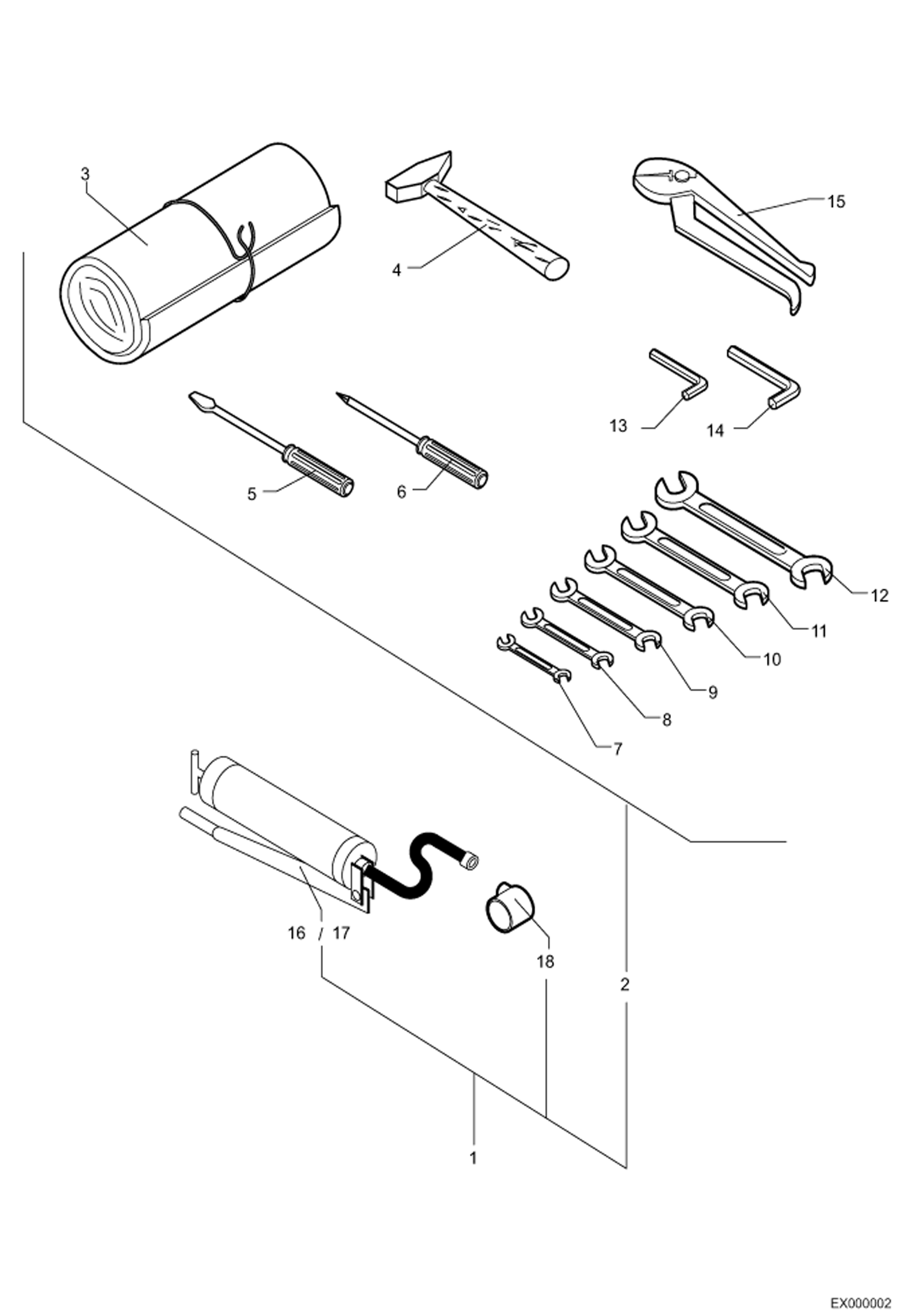 3
4
15
13
14
5
6
12
11
10
9
8
7
16 / 17
18
2
1
EX000002