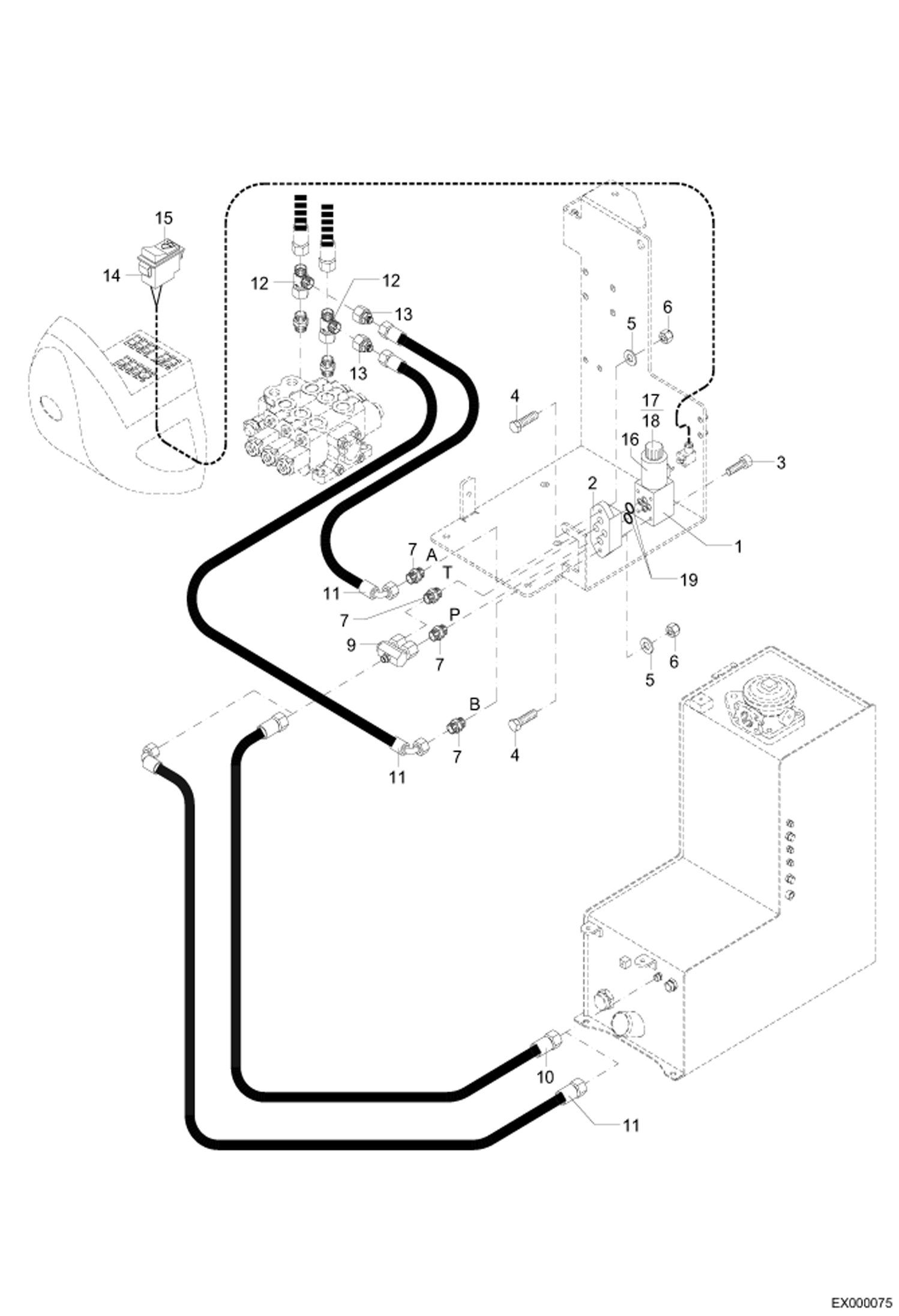 15
14
12
12
13
13
6
5
4
17
18
16
3
2
1
19
7
A
T
11
7
P
9
7
6
5
B
4
7
11
10
11
EX000075