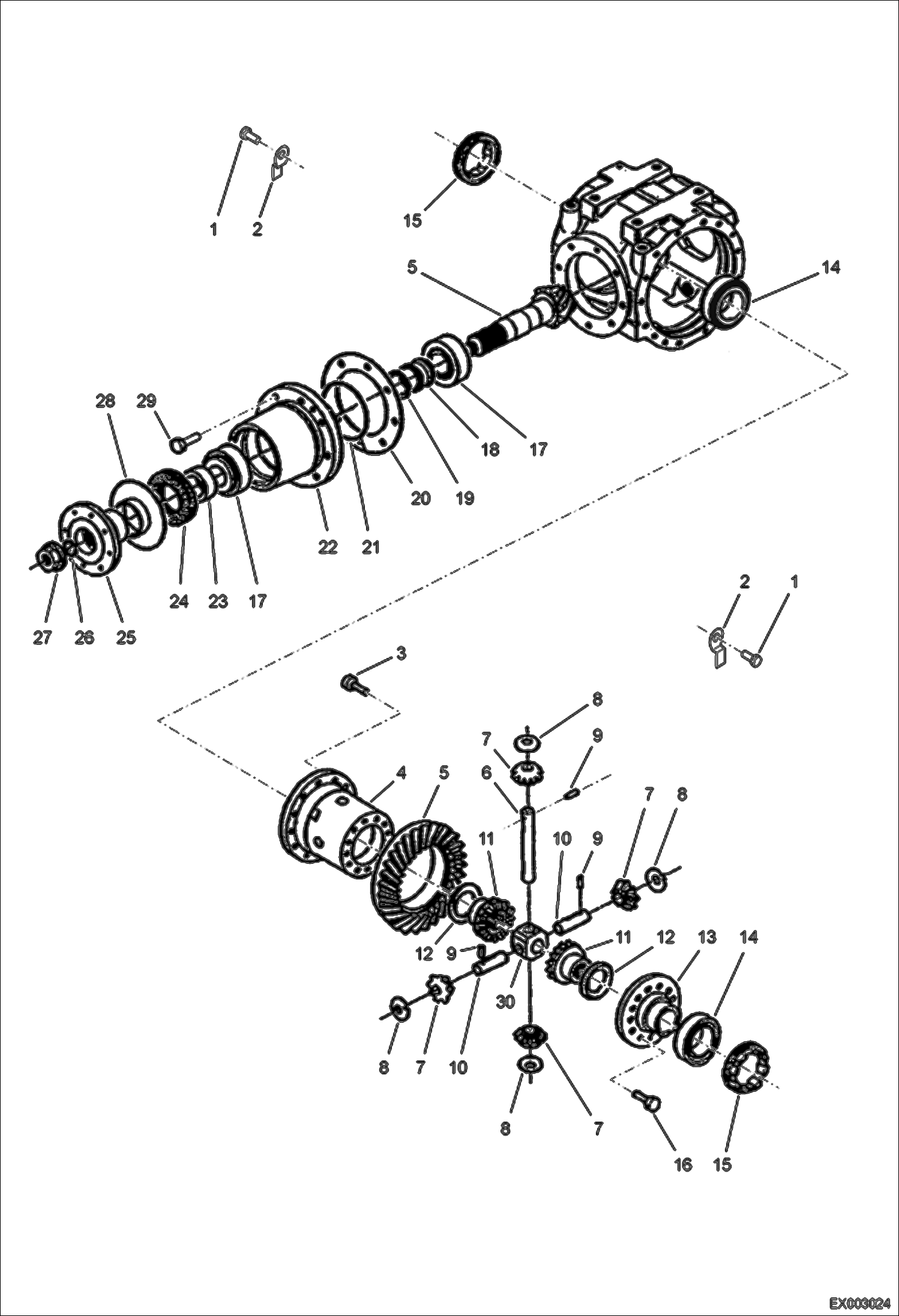 1 2 15

5 14

28 29

18 17

20 19

22 21

24 23 17

27 26 25

2 1

3

8

7 9

6

4 5

7 8

11 10 9

12 9 11 12 13 14

30

8 7 10

8 7

16 15

EX003024