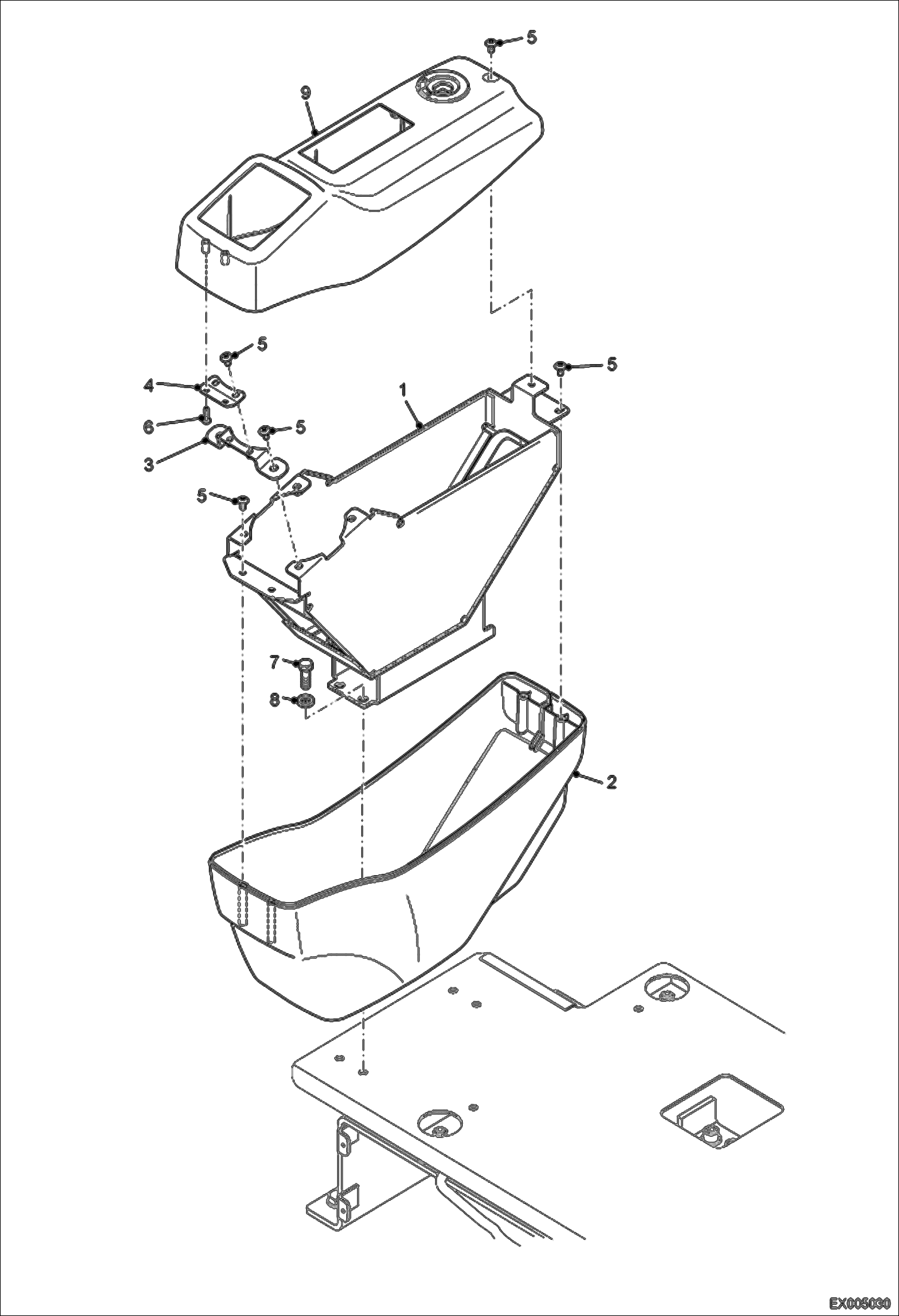 5
9
5
5
4
1
6
5
3
5
7
8
2
EX005030