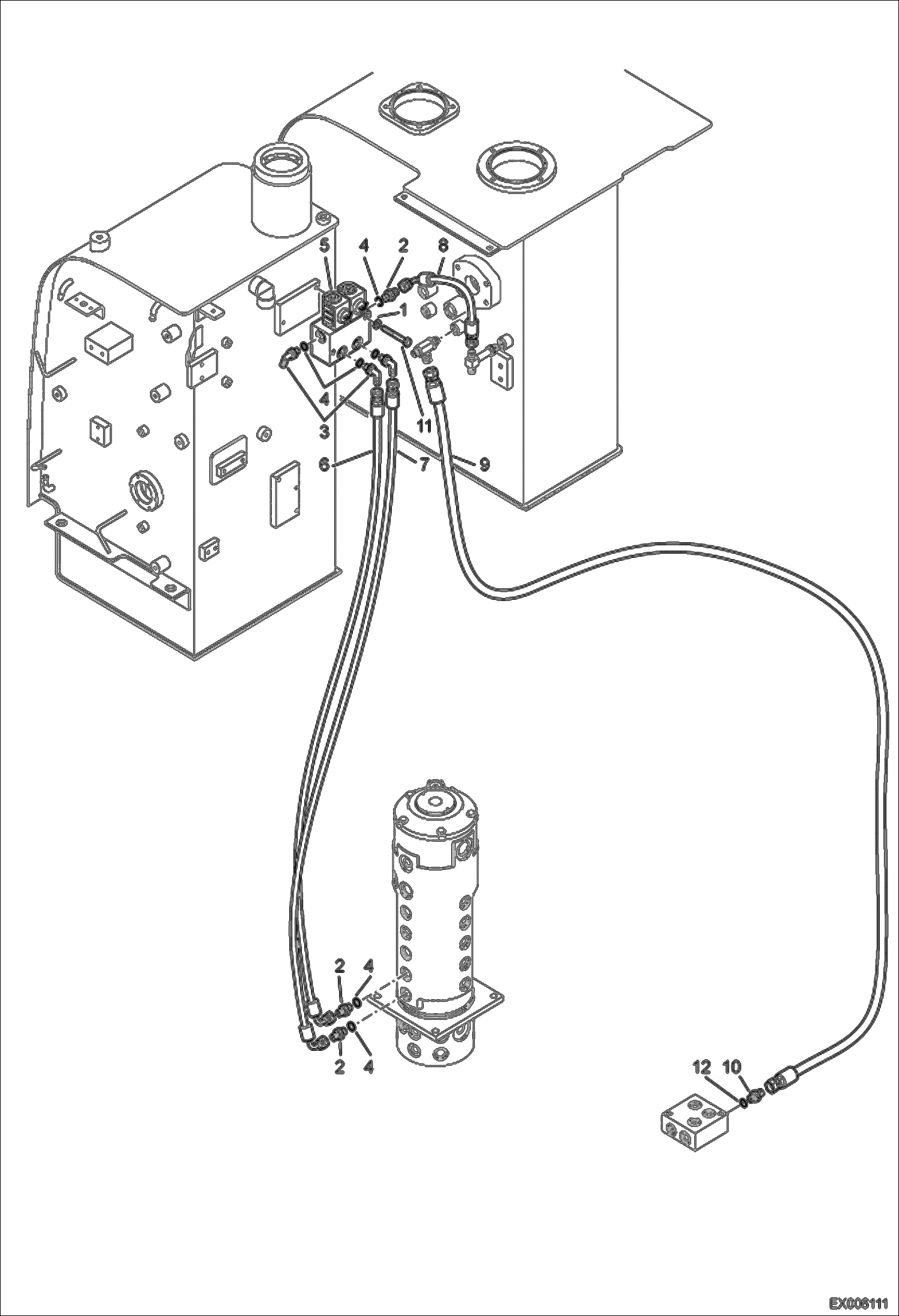 5
4
2
8
1
4
3
11
6
7
9
2
4
2
4
12
10
EX008111