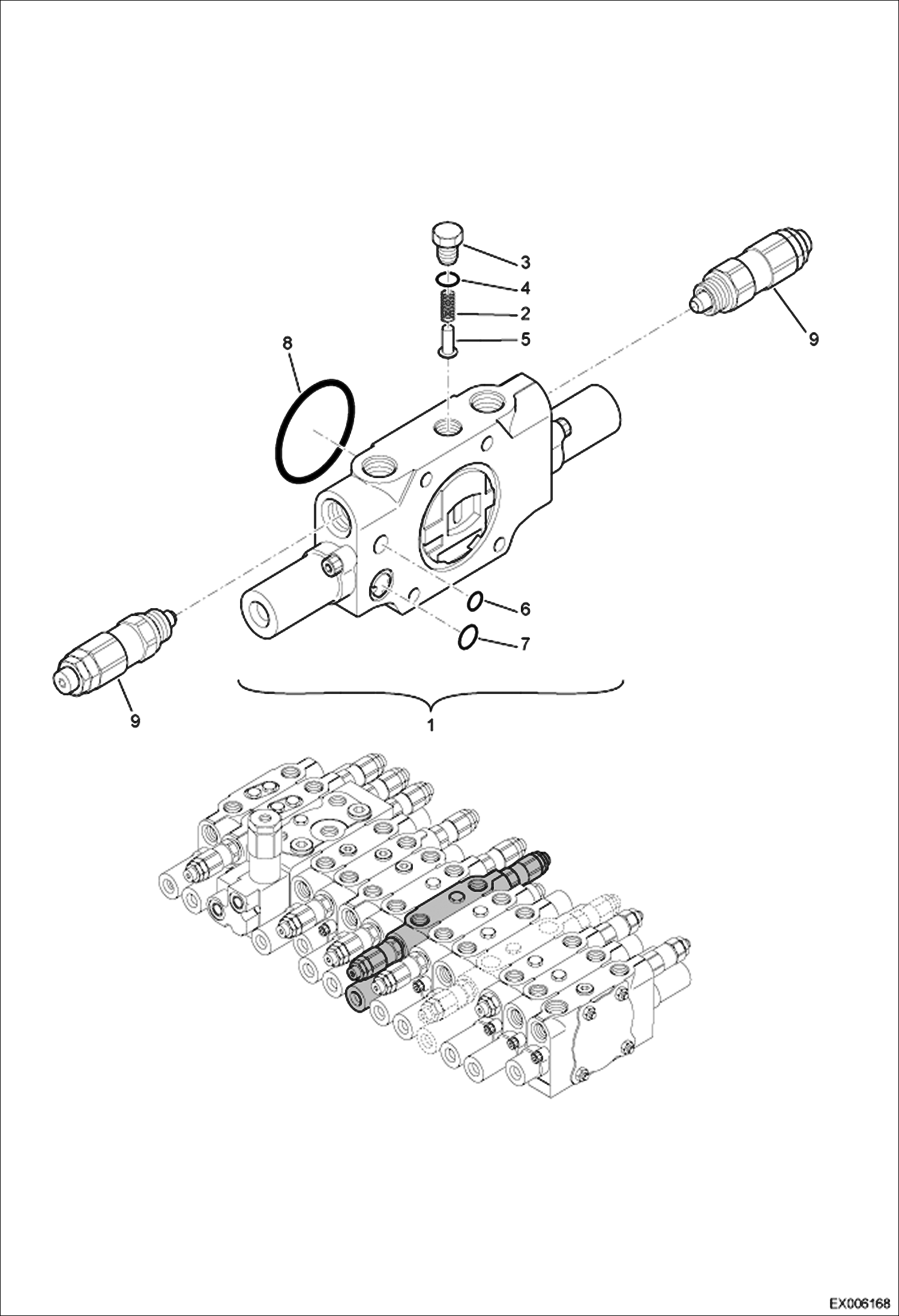 3
4
2
5
9
8
6
7
9
1
EX006168