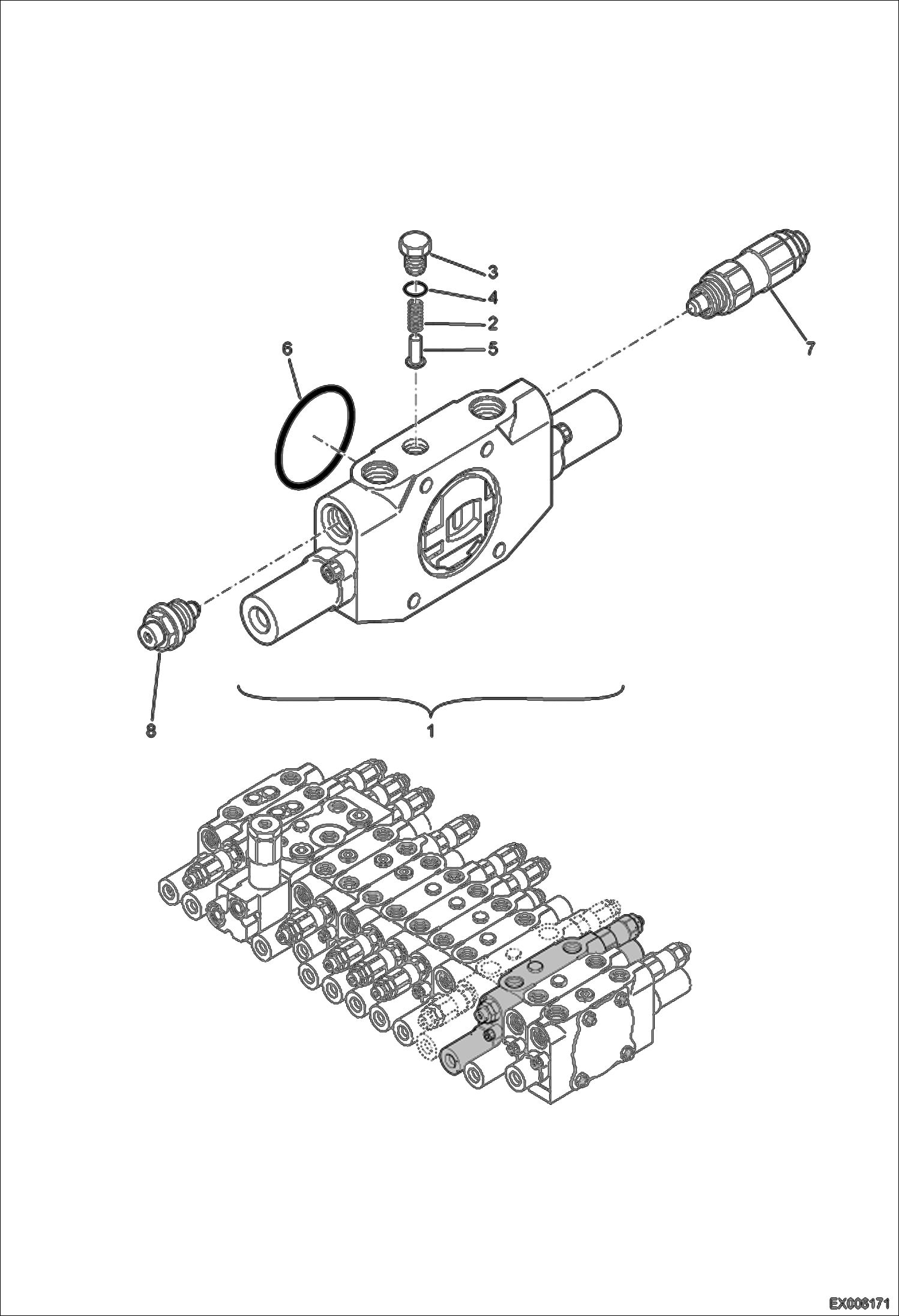 3
4
2
5
6
7
8
1
EX006171