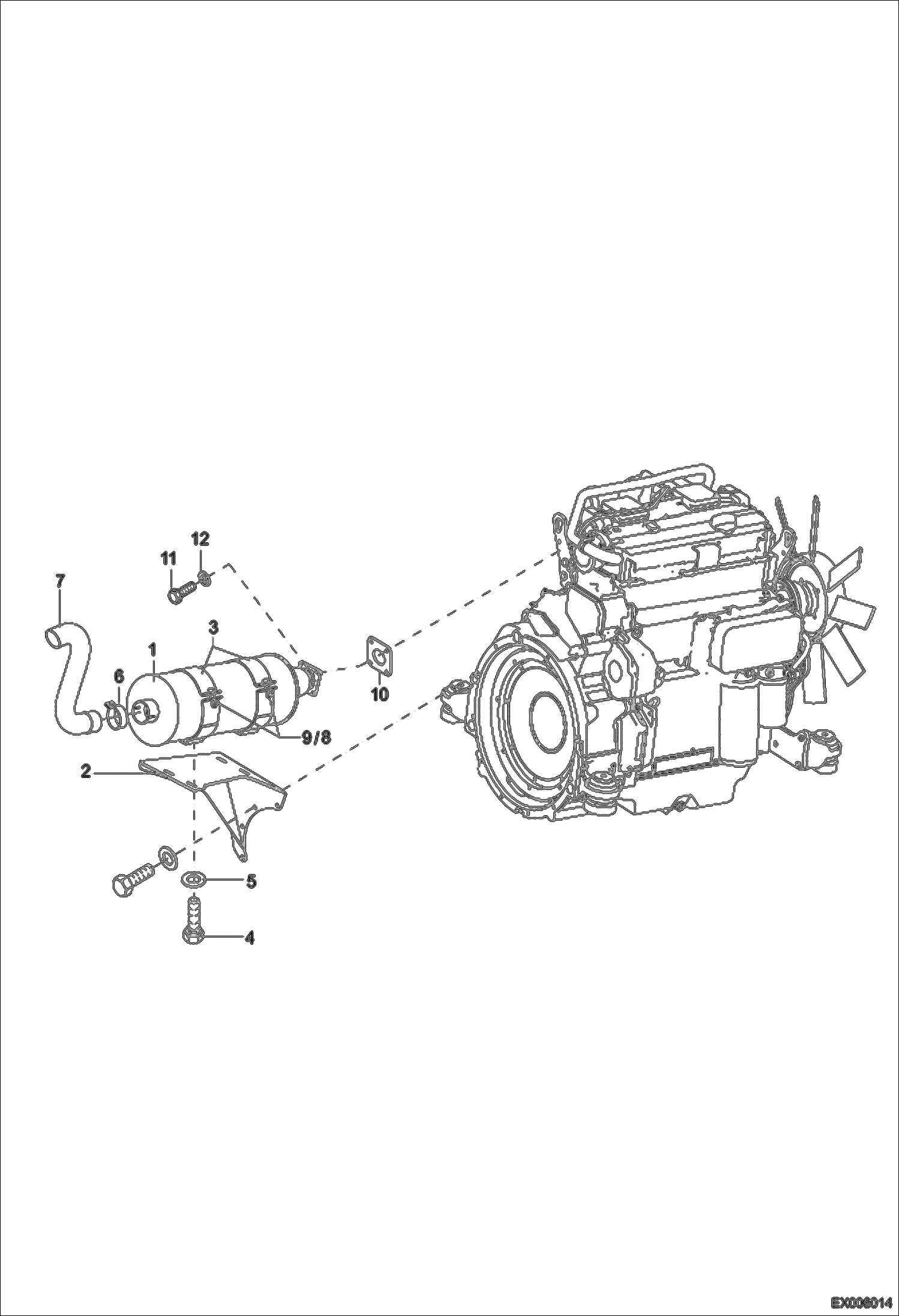 12
11
7
3
1
6
10
9/8
2
5
4
EX006014