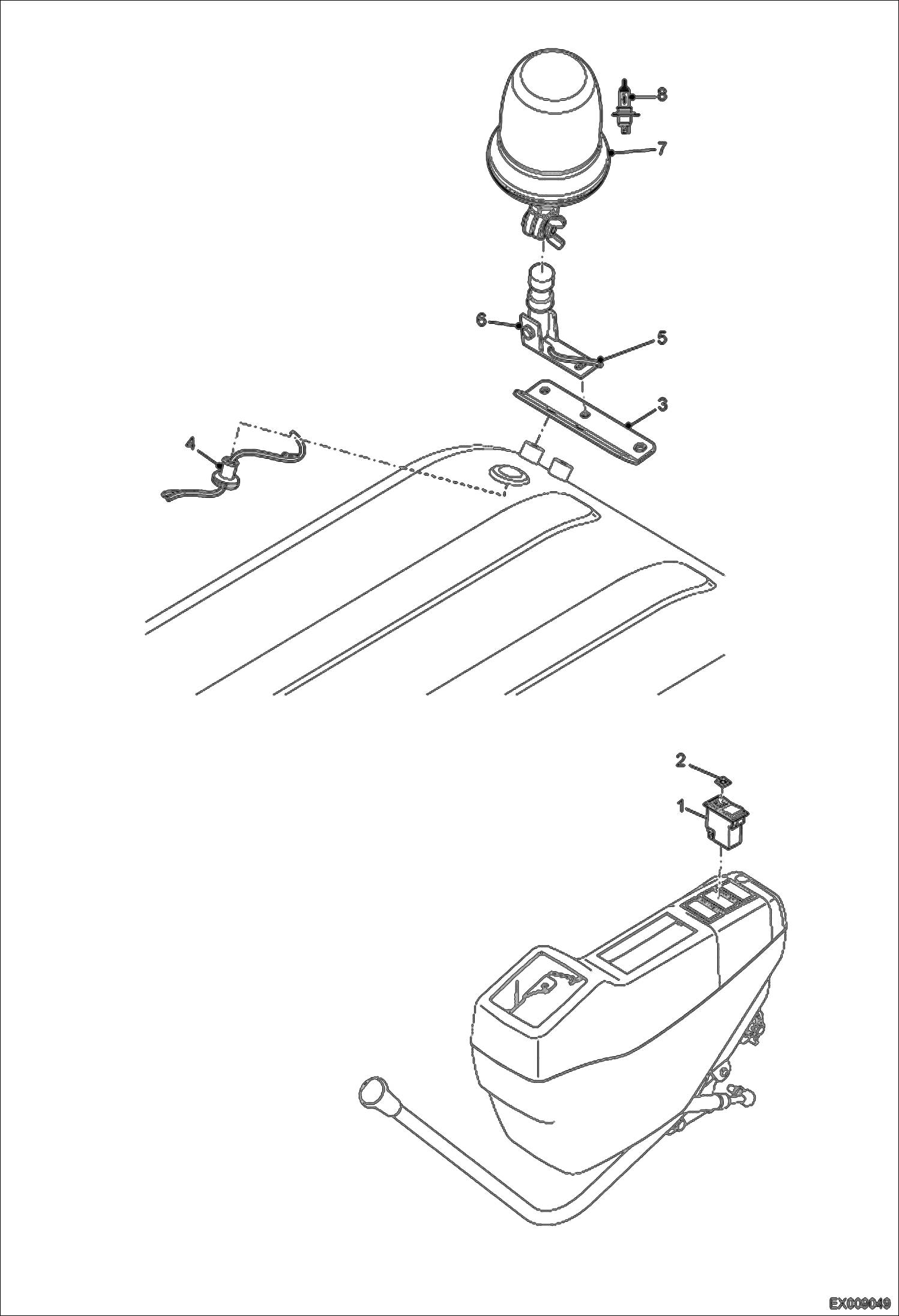 8
7
6
5
3
4
2
1
EX009049