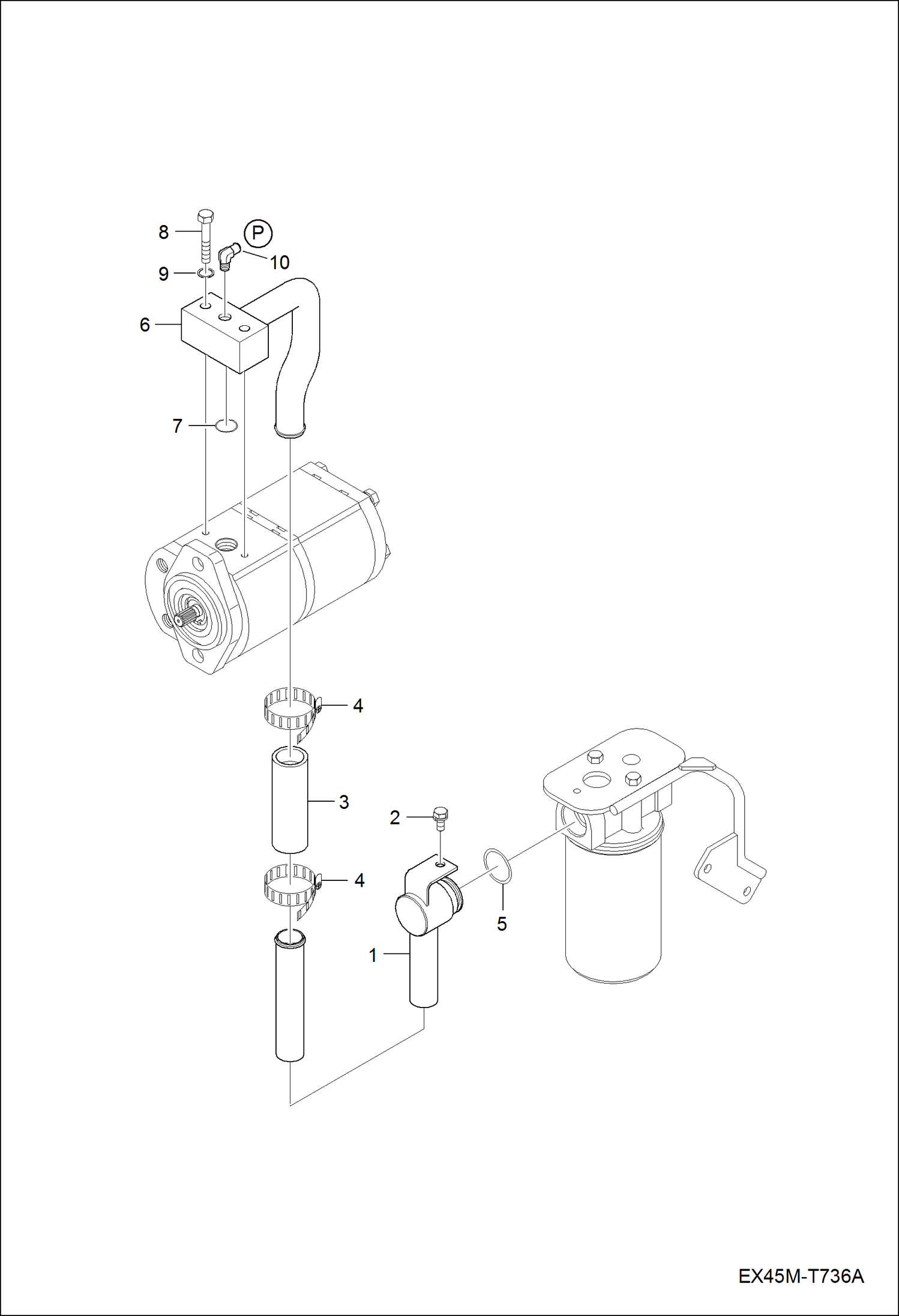 8
P
9
10
6
7
4
3
2
4
5
1
EX45M-T736A