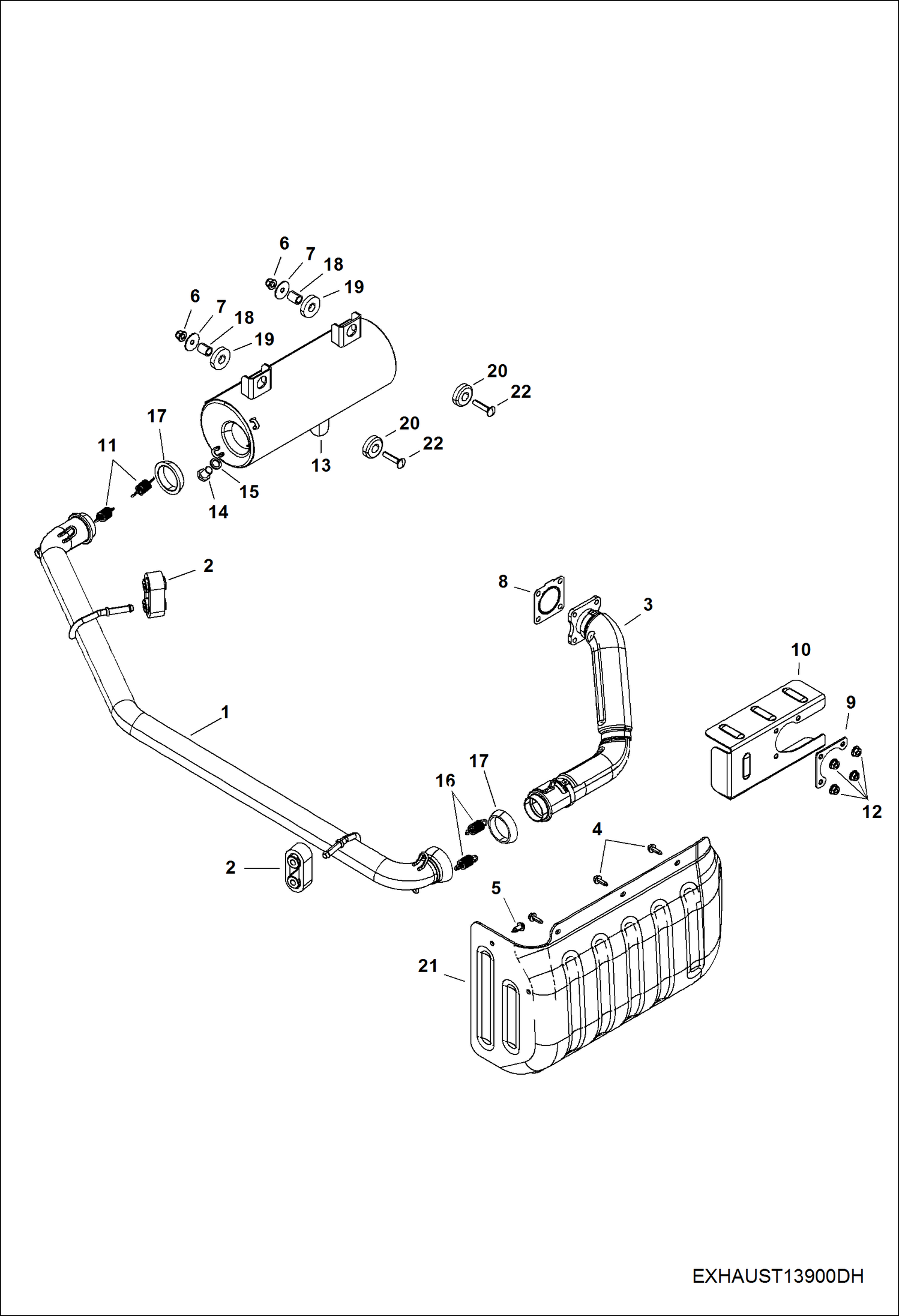 6
7
18
19
6
7
18
19
20
22
20
22
17
11
13
15
14
2
8
3
10
9
1
17
16
12
4
2
5
21
EXHAUST13900DH