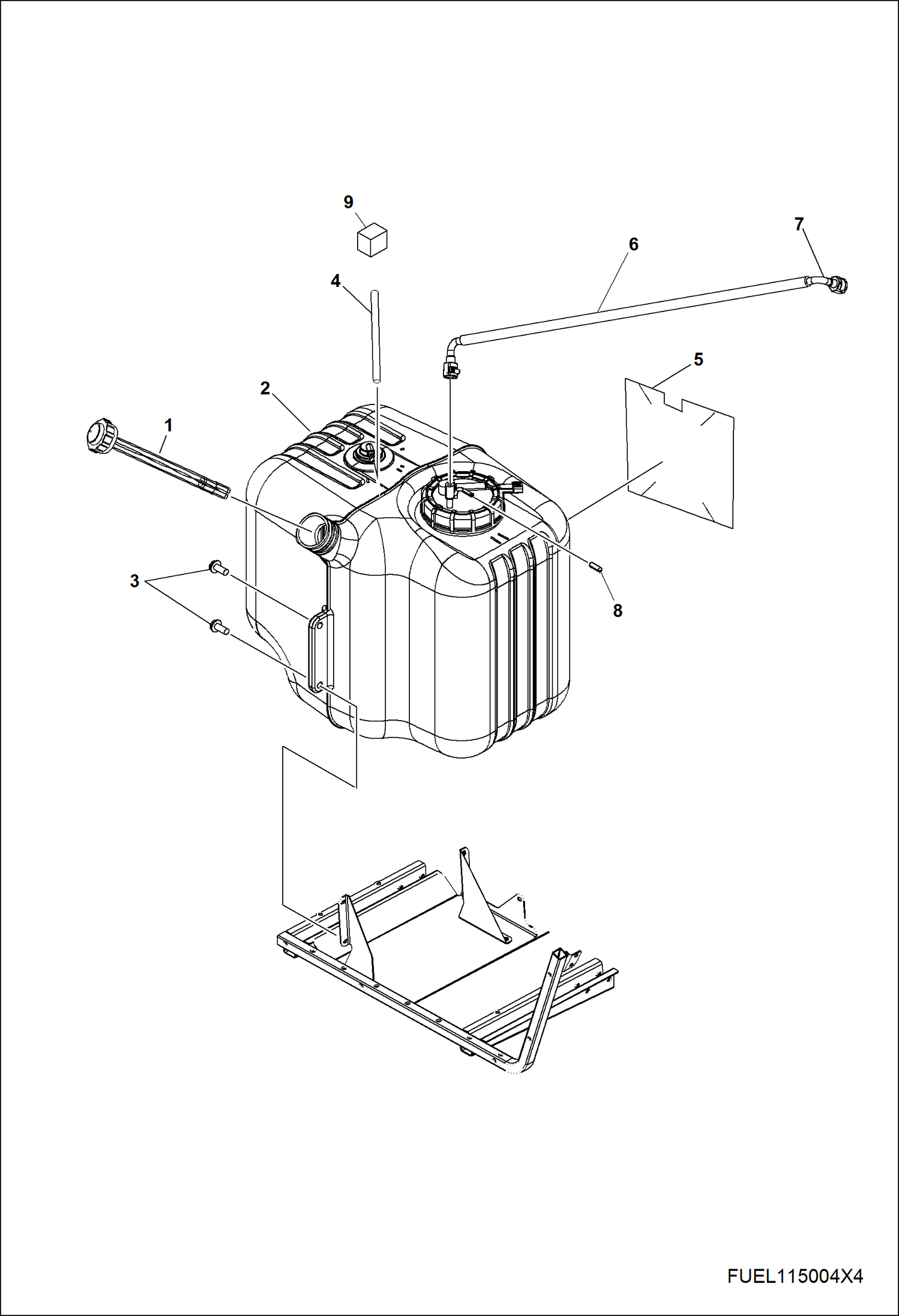 9
7
6
4
5
2
1
3
8
FUEL115004X4