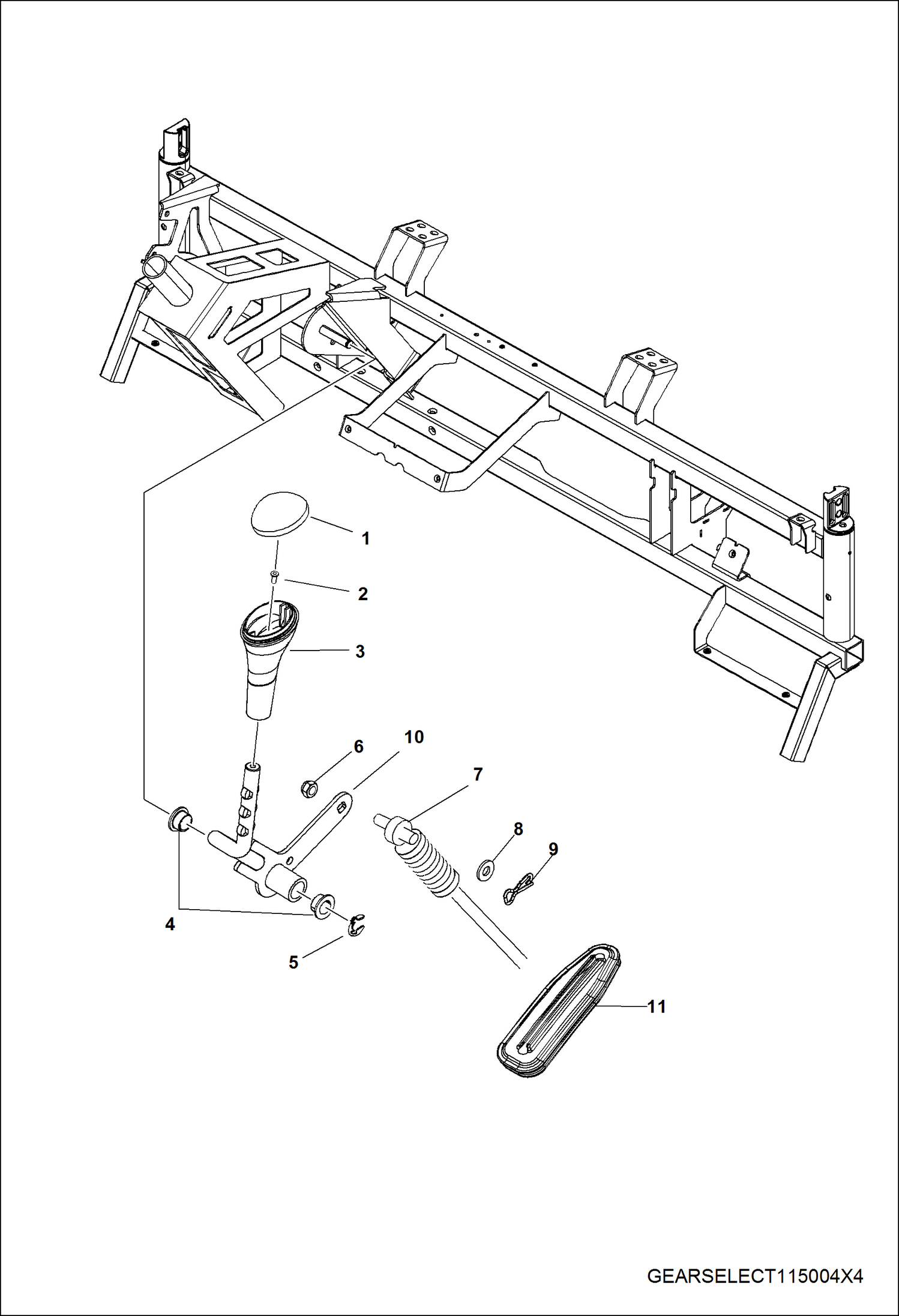 1
2
3
6
10
7
8
9
4
5
11
GEARSELECT115004X4