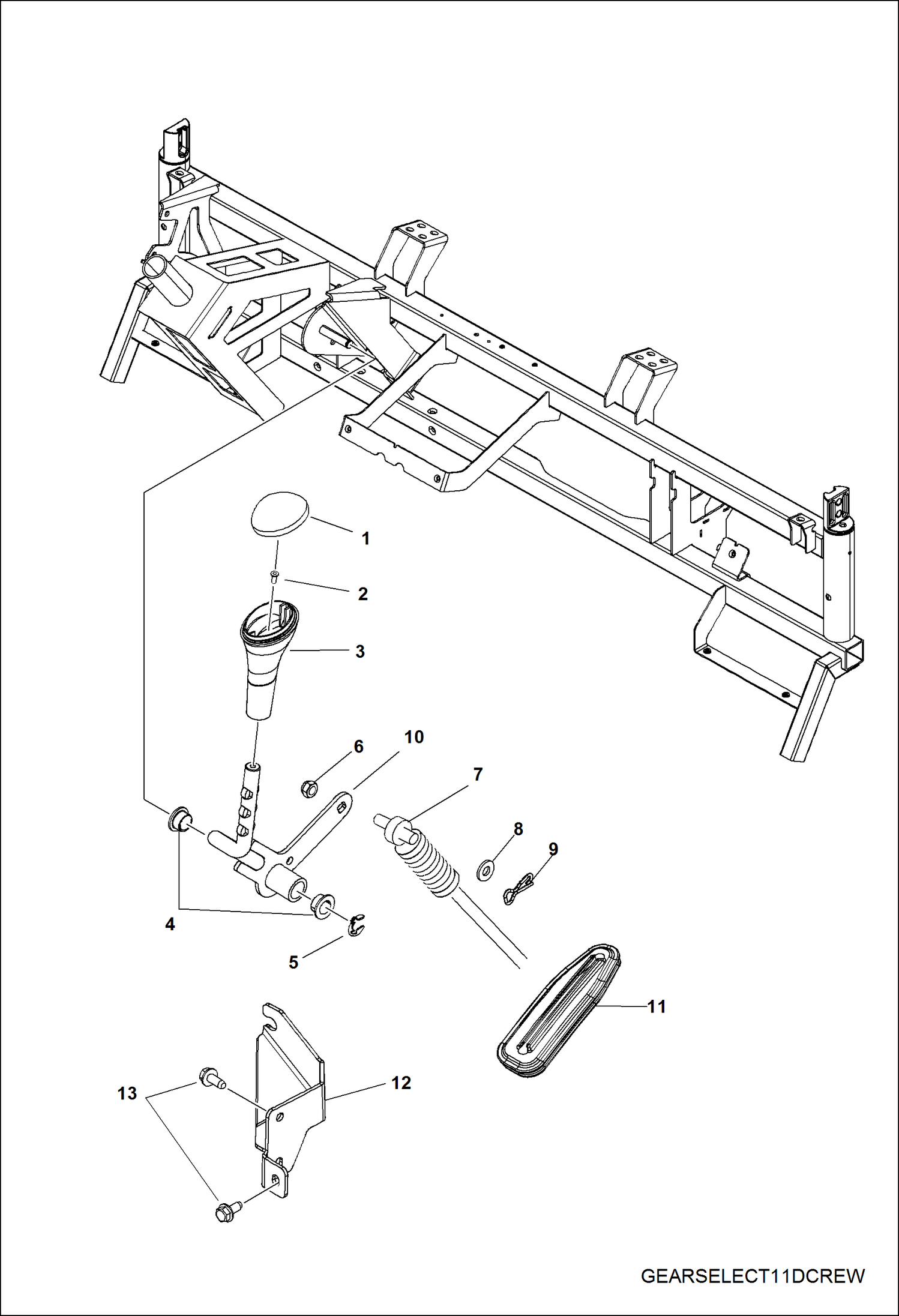 1

2

3

6

10

7

8

9

4

5

11

12

13

GEARSELECT11DCREW