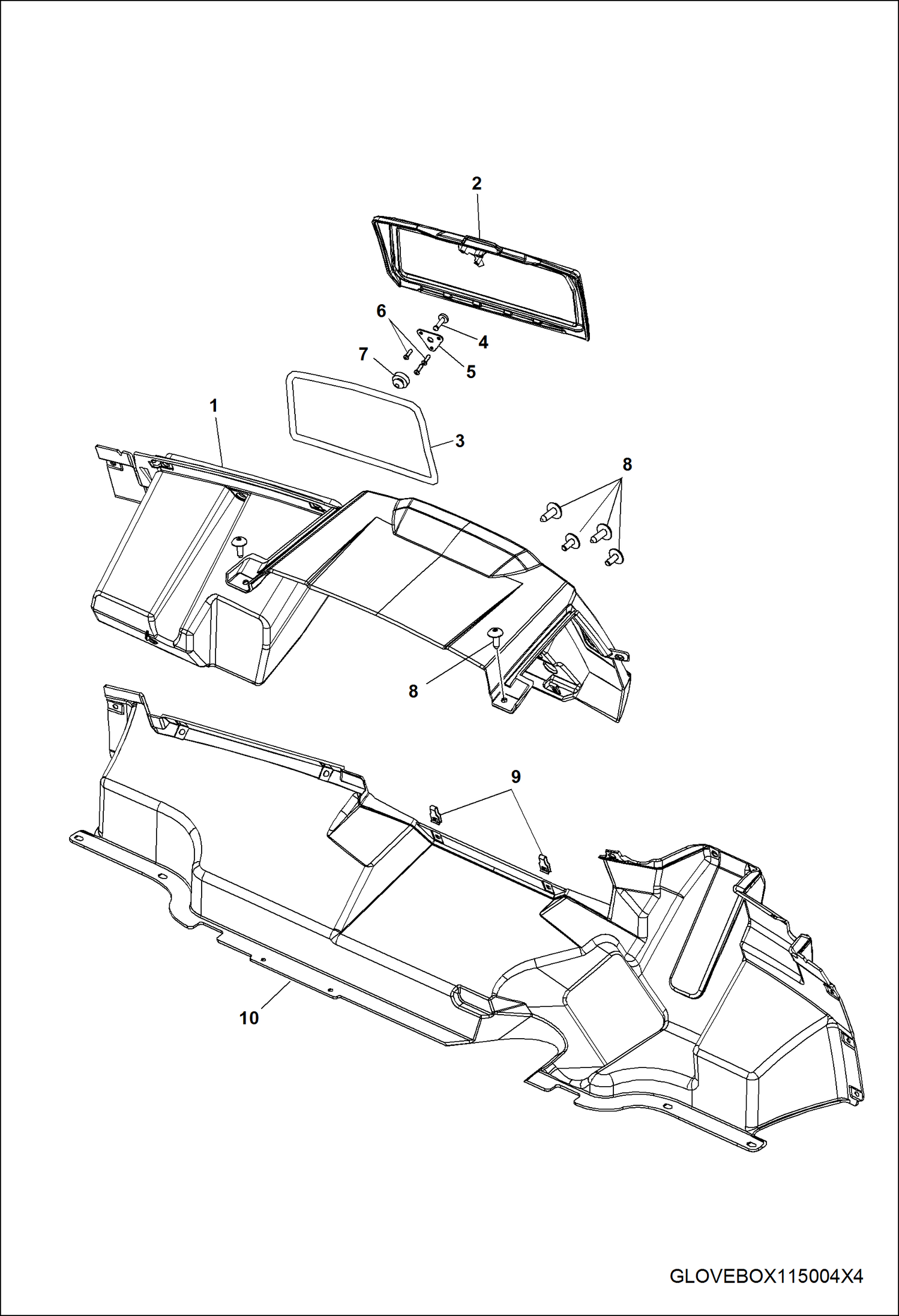 2
6
4
7
5
1
3
8
8
9
10
GLOVEBOX115004X4