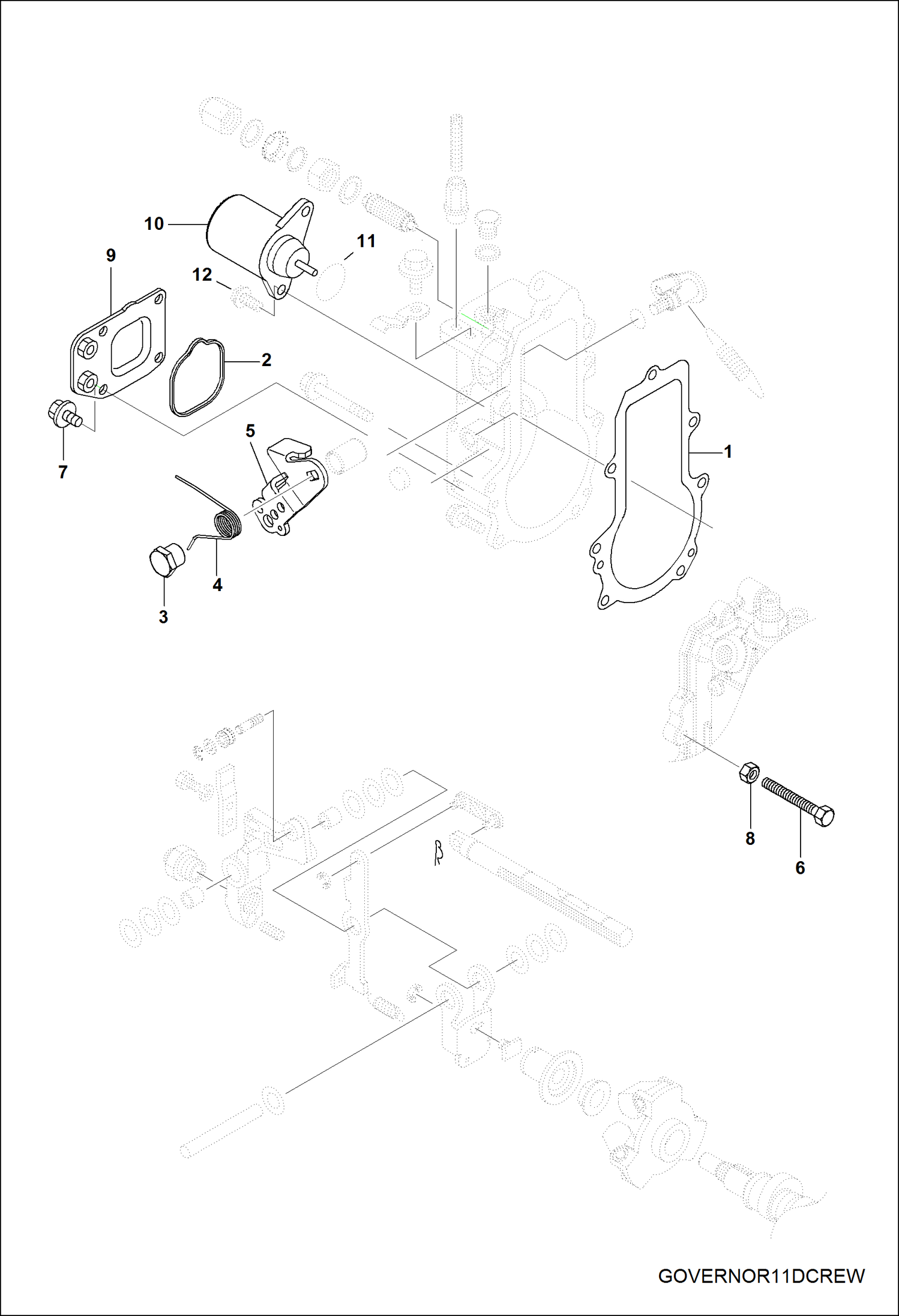 10
11
9
12
2
1
5
7
4
3
8
6
GOVERNOR11DCREW