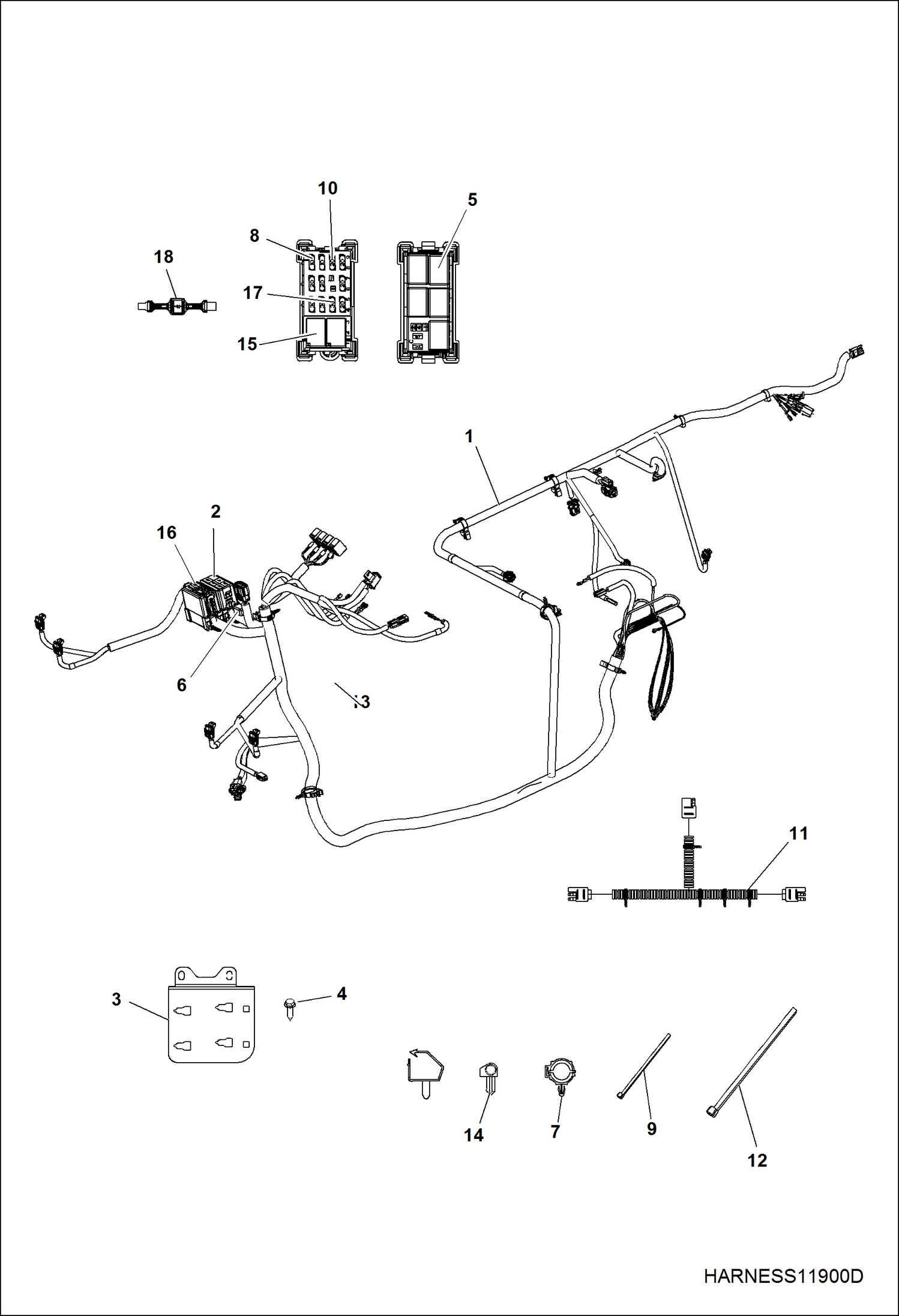 10
5
8
18
17
15
1
2
16
6
13
11
3
4
14
7
9
12
HARNESS11900D