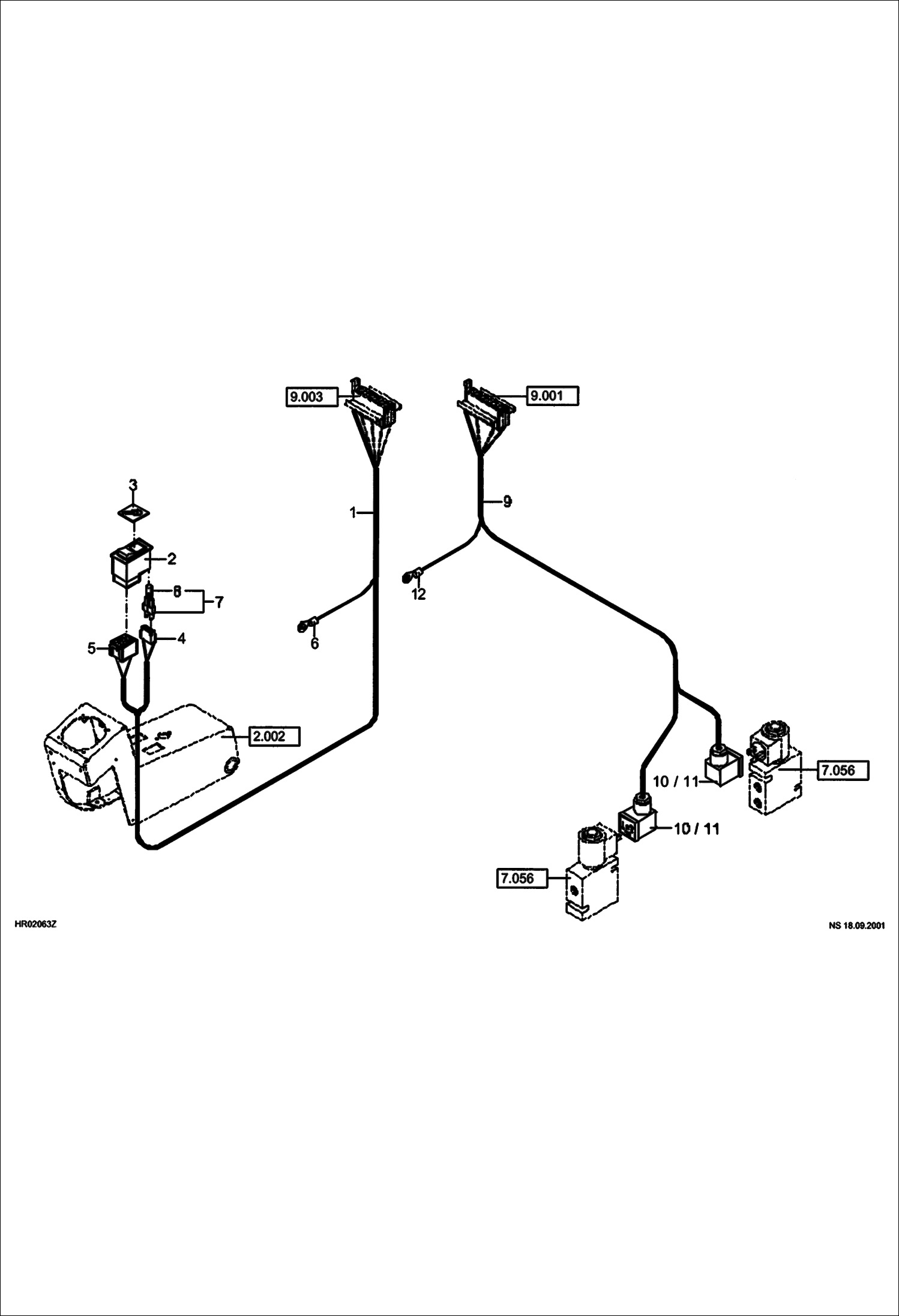 9.003
9.001
3
1
9
2
8
7
12
6
5
4
2.002
10 / 11
7.056
10 / 11
7.056
HR02063Z
NS 18.09.2001