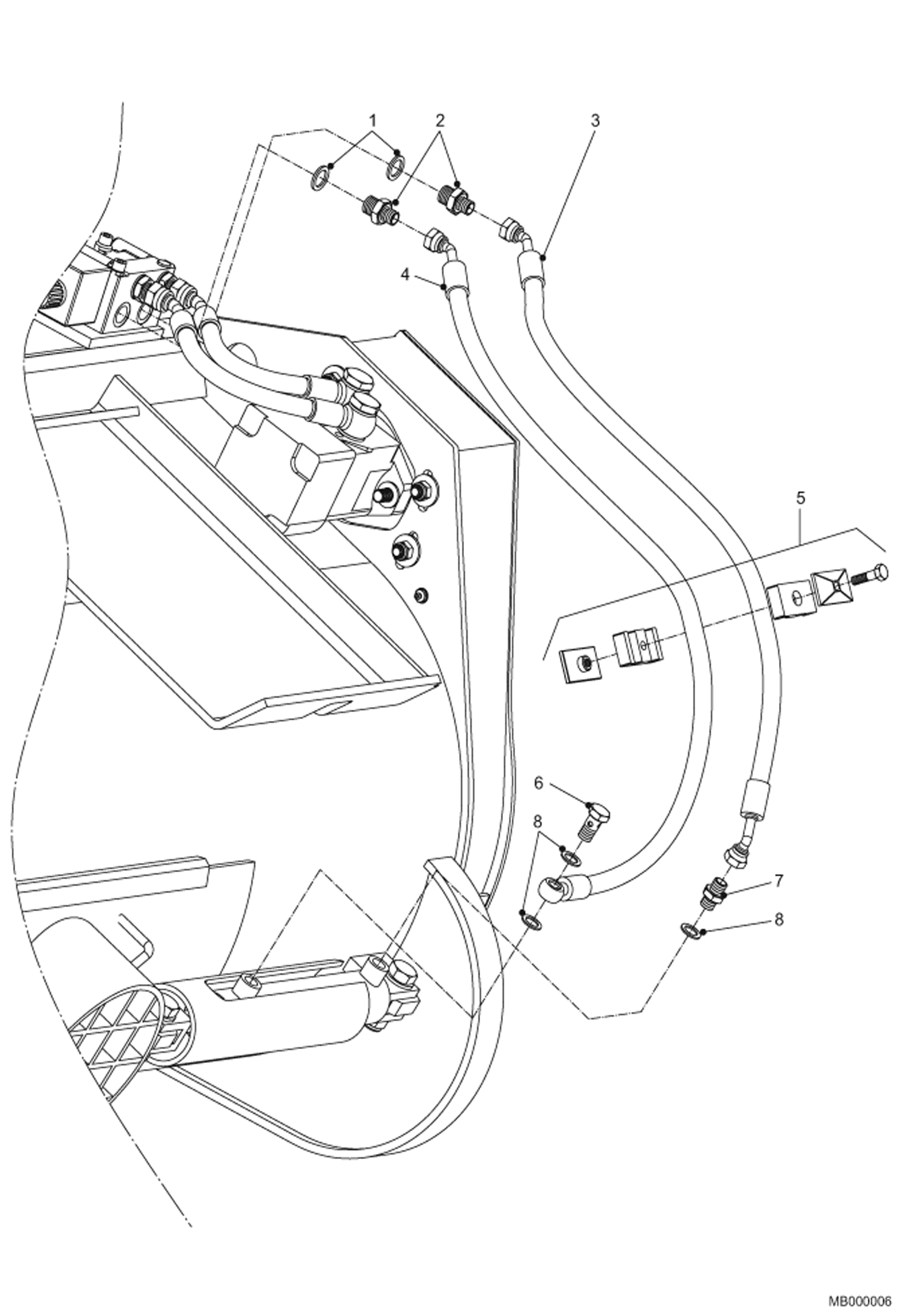 1
2
3
4
5
6
8
7
8
MB000006