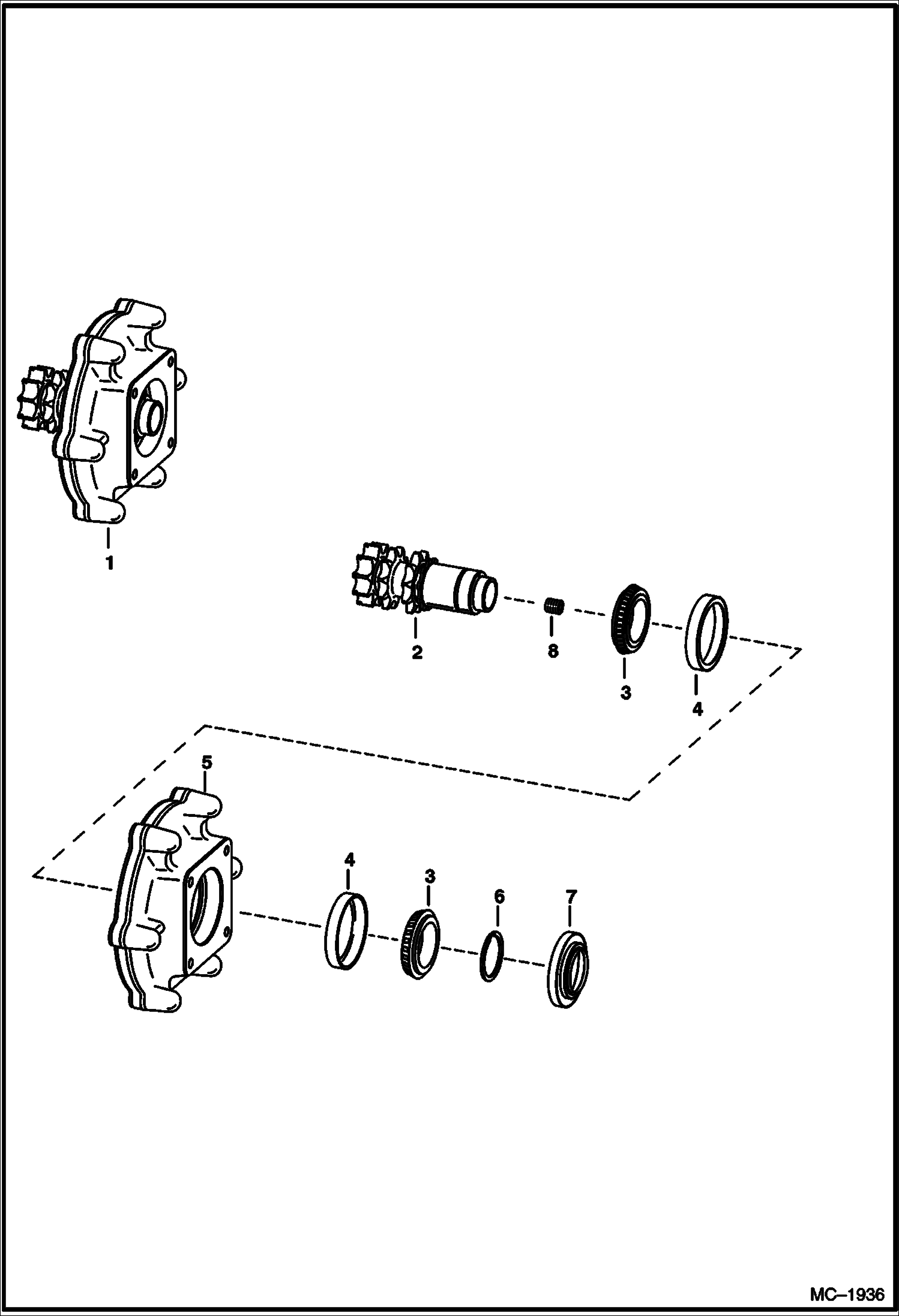 1

2

8

3

4

5

4

3

6

7

MC–1936