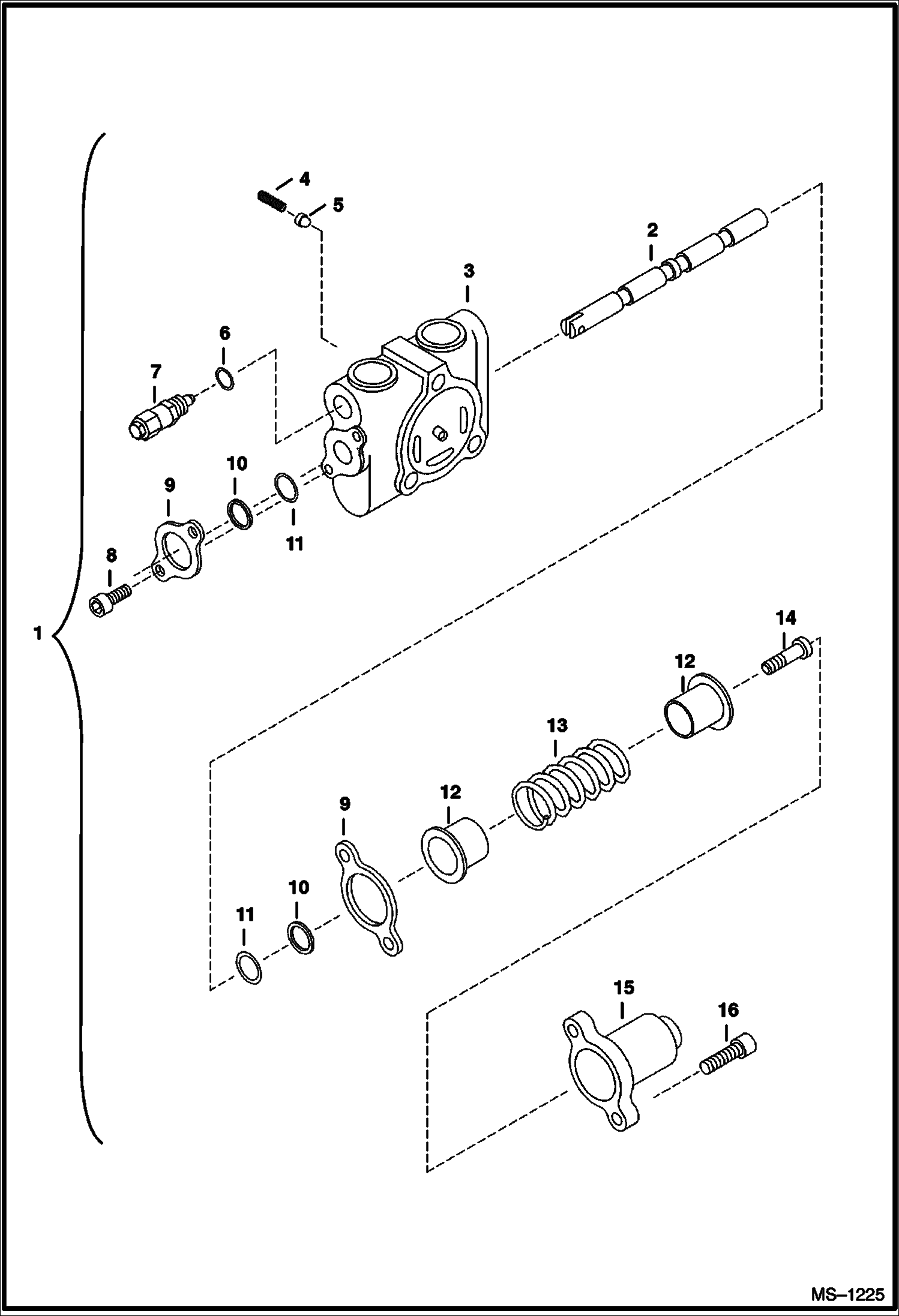 4
5
2
3
6
7
10
9
11
8
1
14
12
13
12
9
10
11
15
16
MS–1225