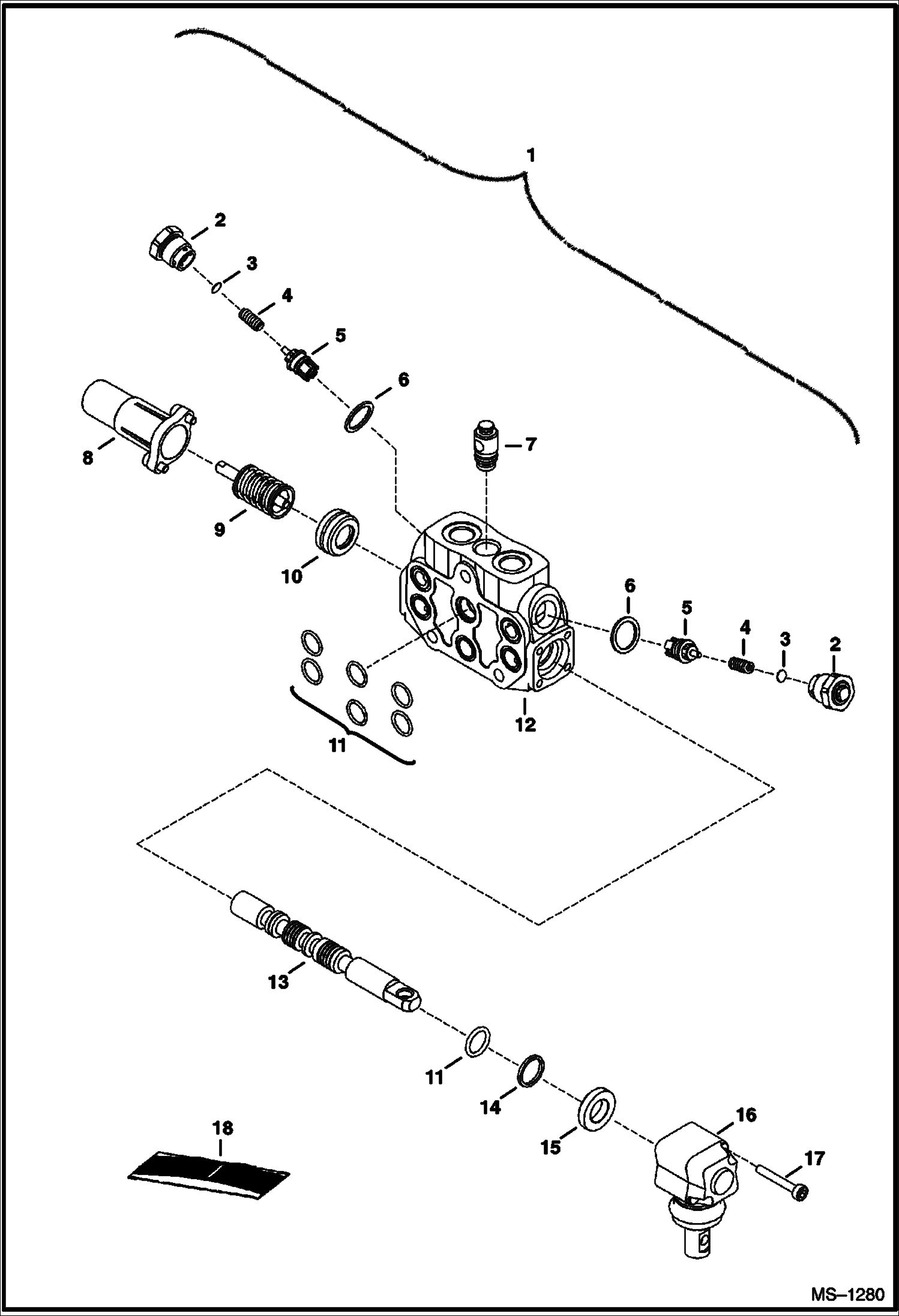 1
2
3
4
5
6
7
8
9
10
6
5
4
3
2
11
12
13
11
14
15
16
17
18
MS–1280