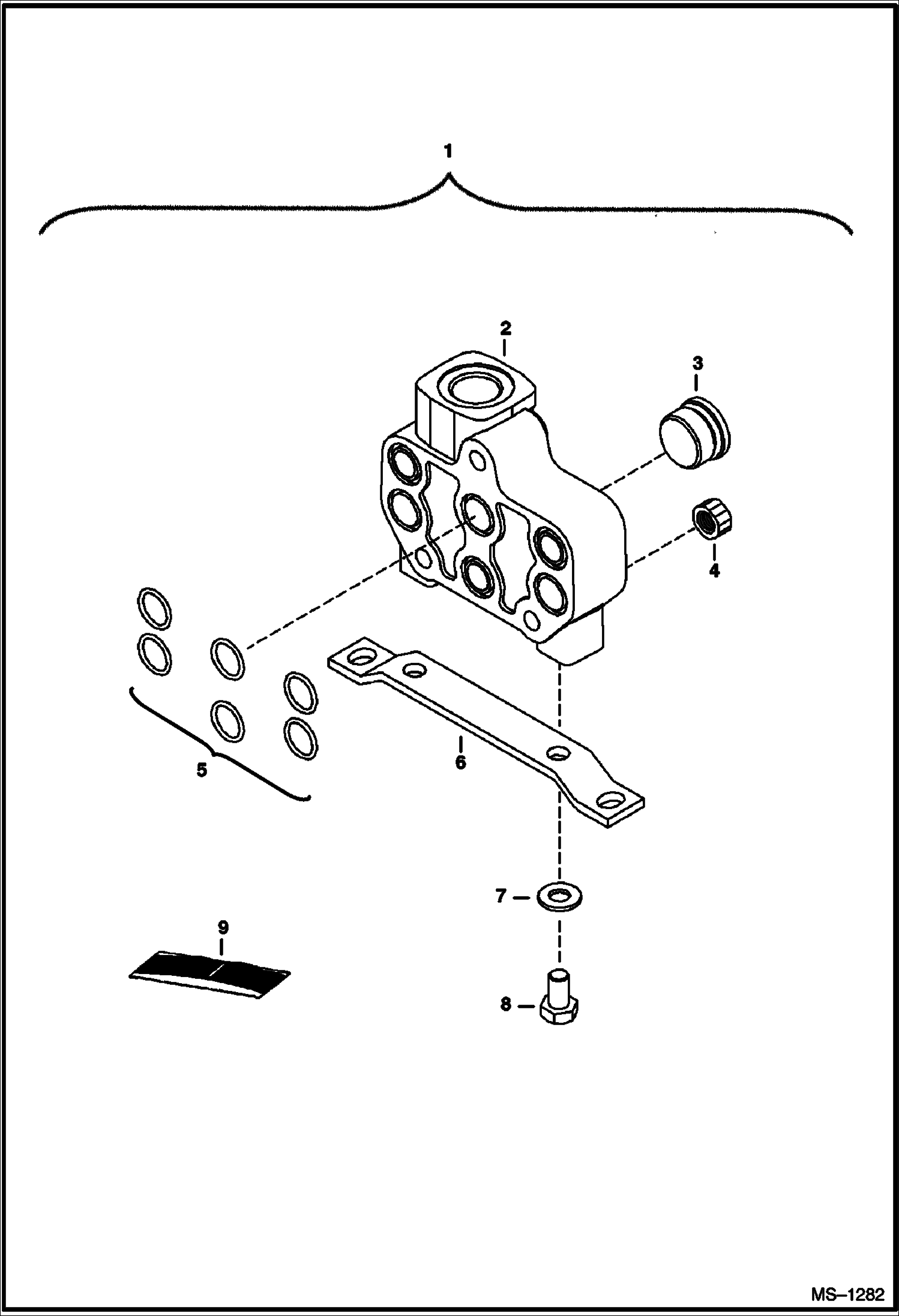 1

2

3

4

5

6

7

8

9

MS–1282