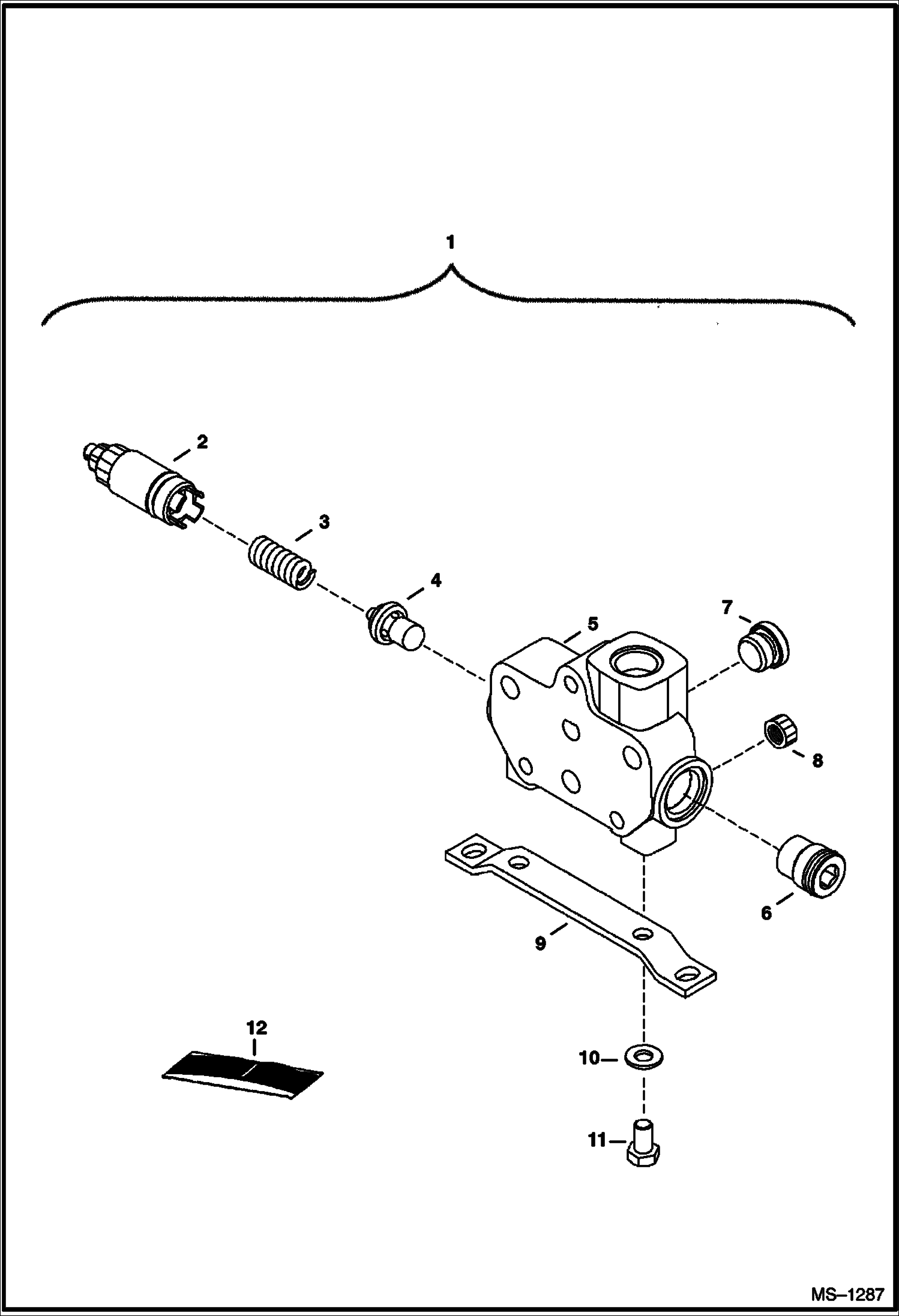 1

2

3

4

5

7

8

6

9

12

10

11

MS–1287