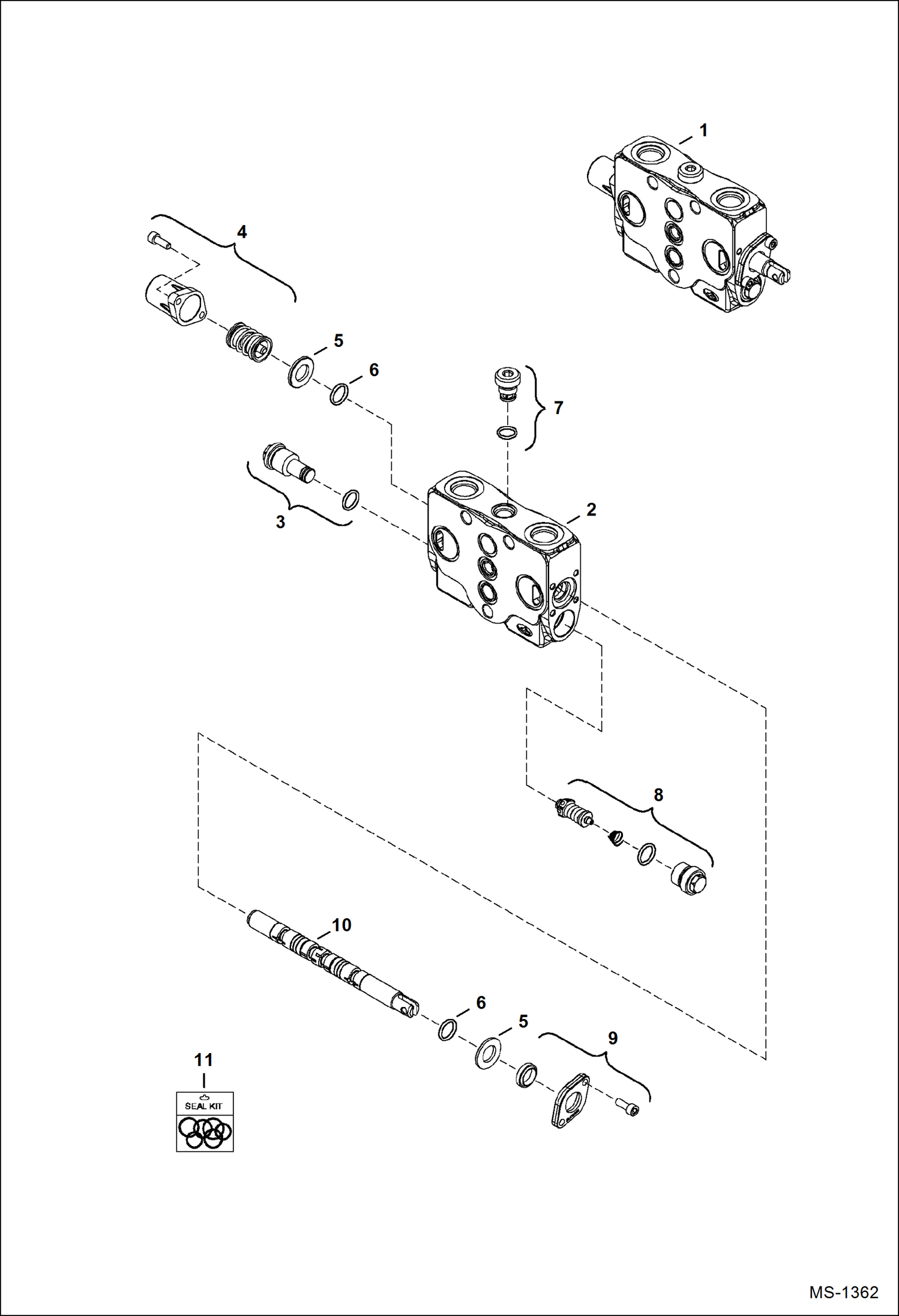 1

4

5

6

7

3

2

8

10

6

5

9

11

SEAL KIT

MS-1362