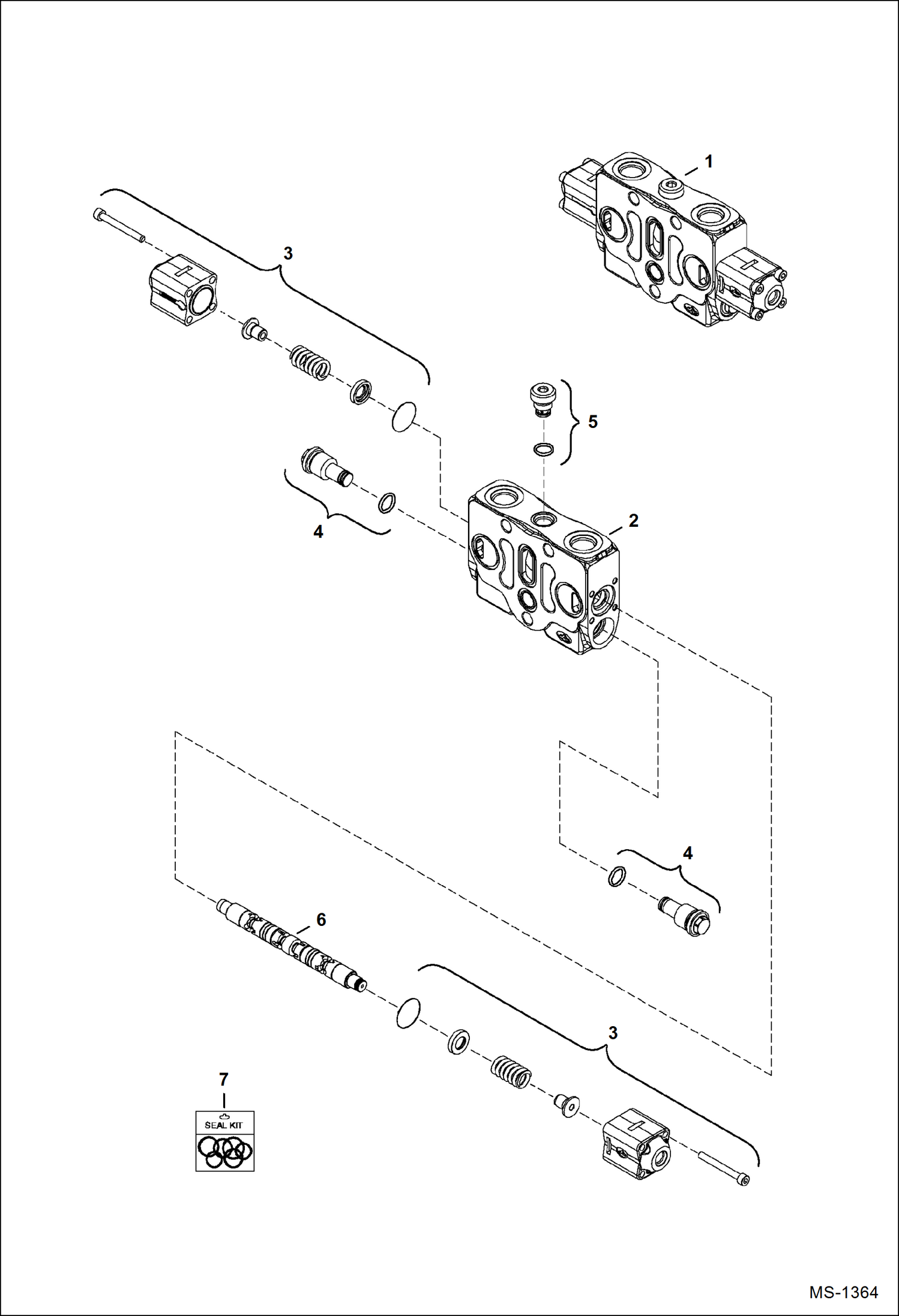 1

3

5

4

2

4

6

3

7

SEAL KIT

MS-1364