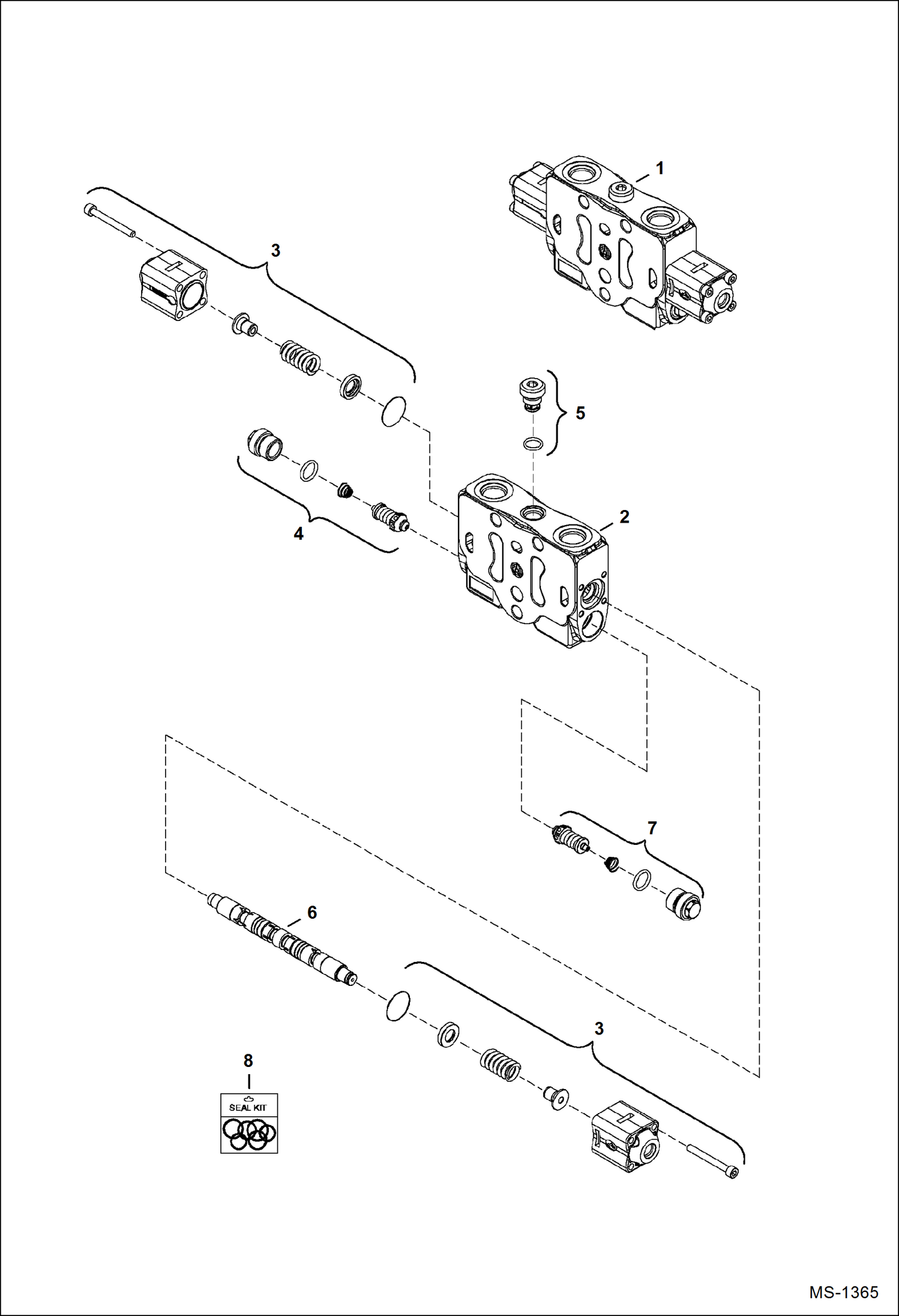 1

3

5

4

2

7

6

3

8

SEAL KIT

MS-1365