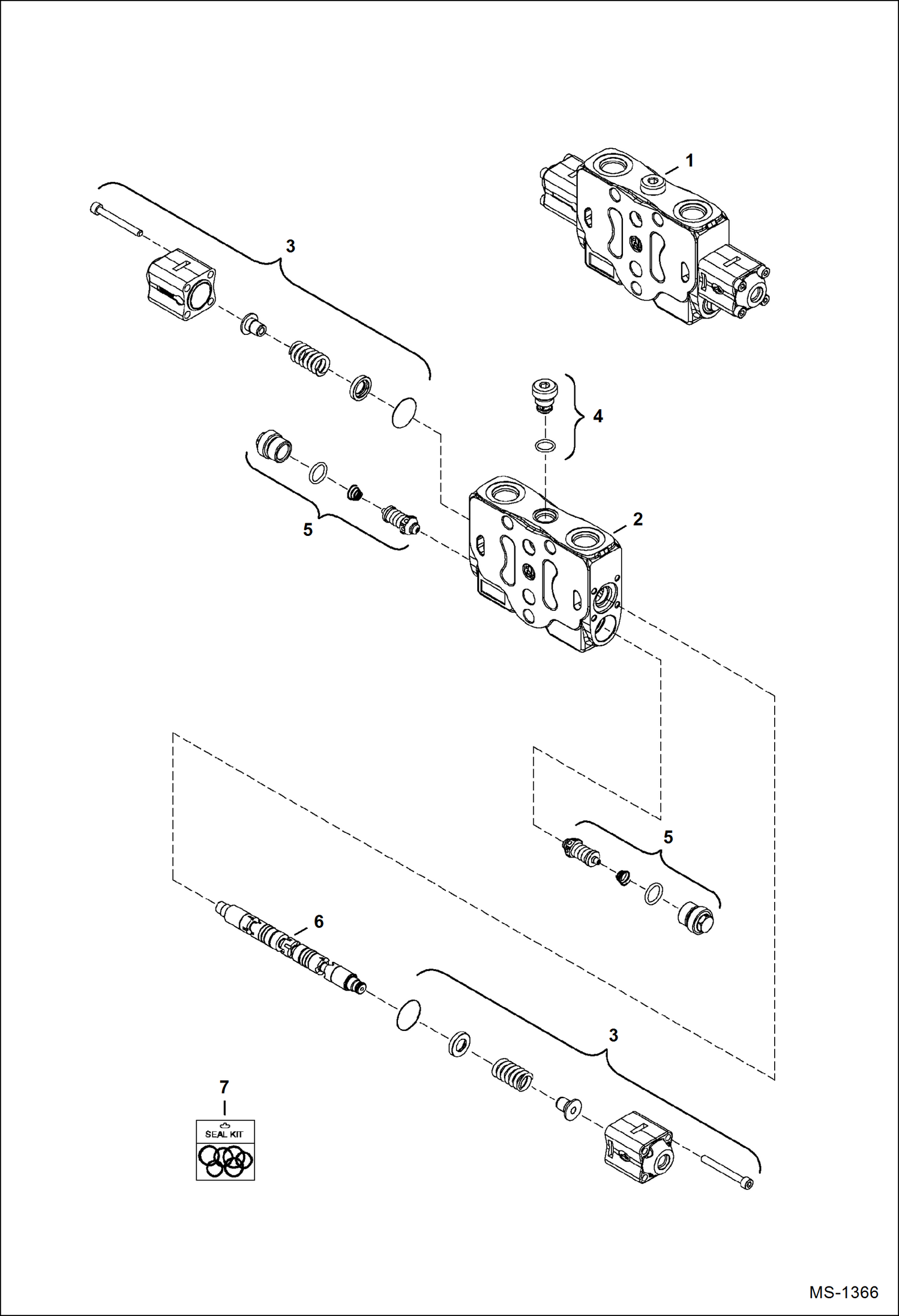 1

3

4

5

2

5

6

3

7

SEAL KIT

MS-1366