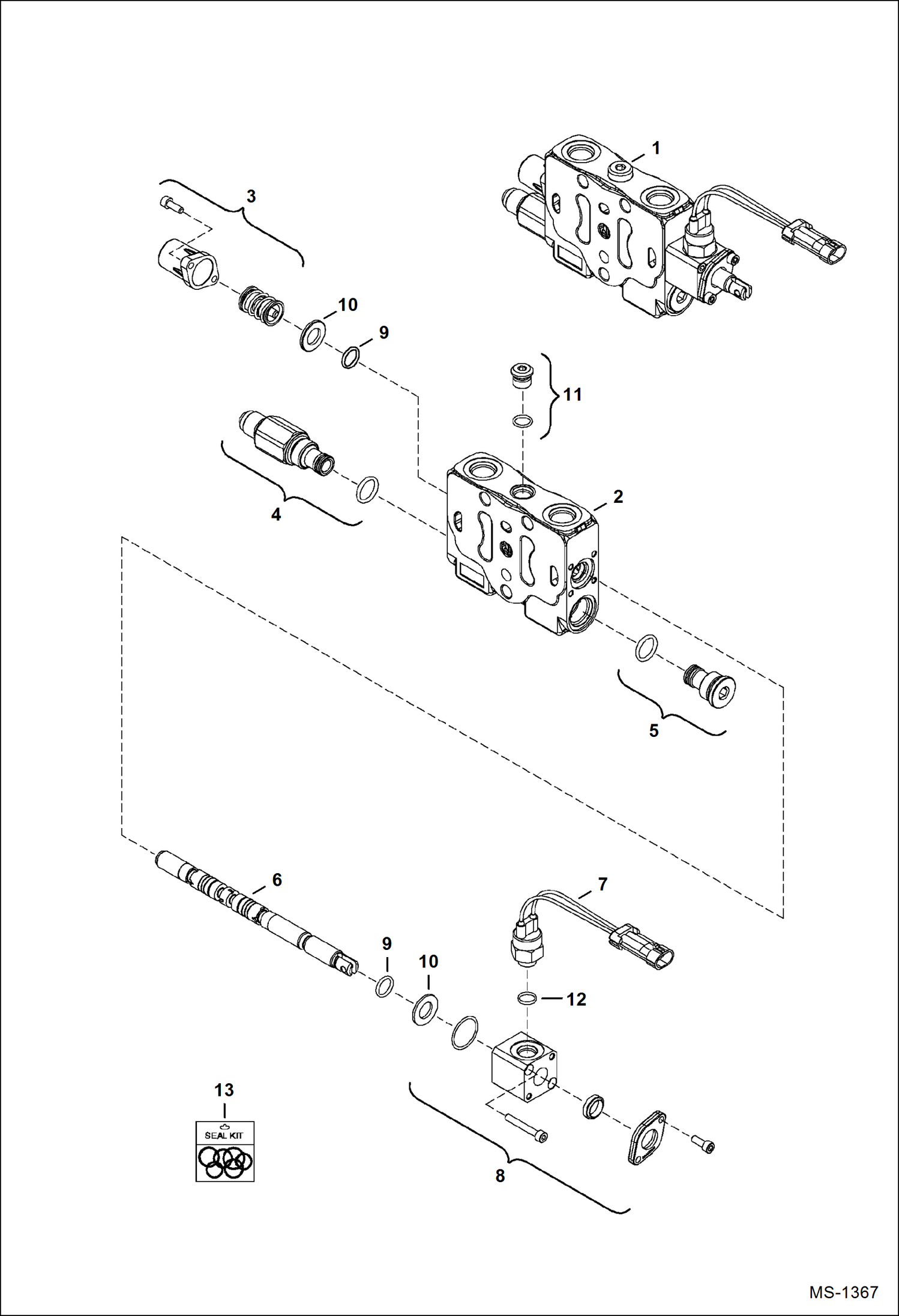 1

3

10

9

11

4

2

5

6

7

9

10

12

13

SEAL KIT

8

MS-1367