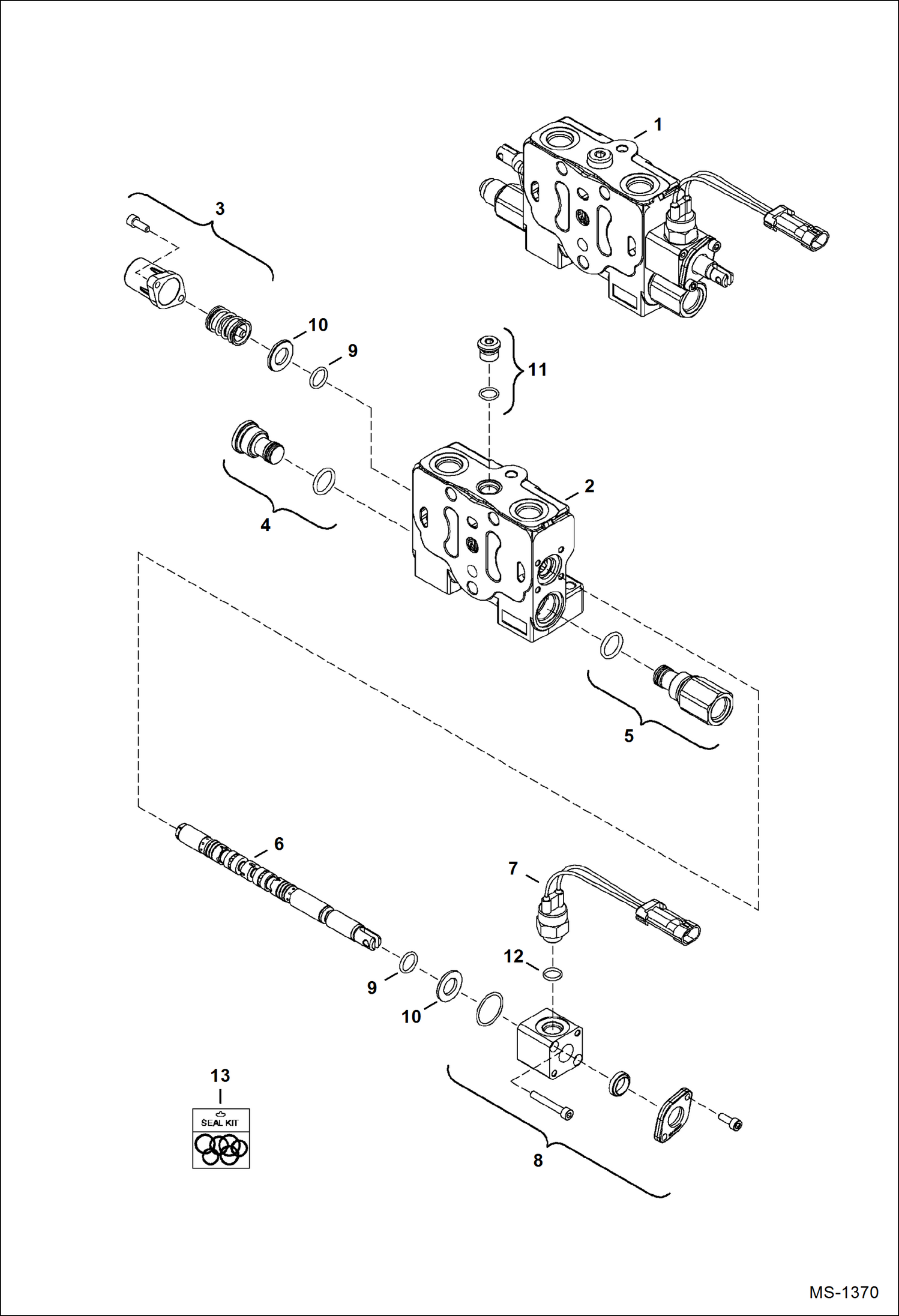 1

3

10

9

11

2

4

5

6

7

12

9

10

13

SEAL KIT

8

MS-1370