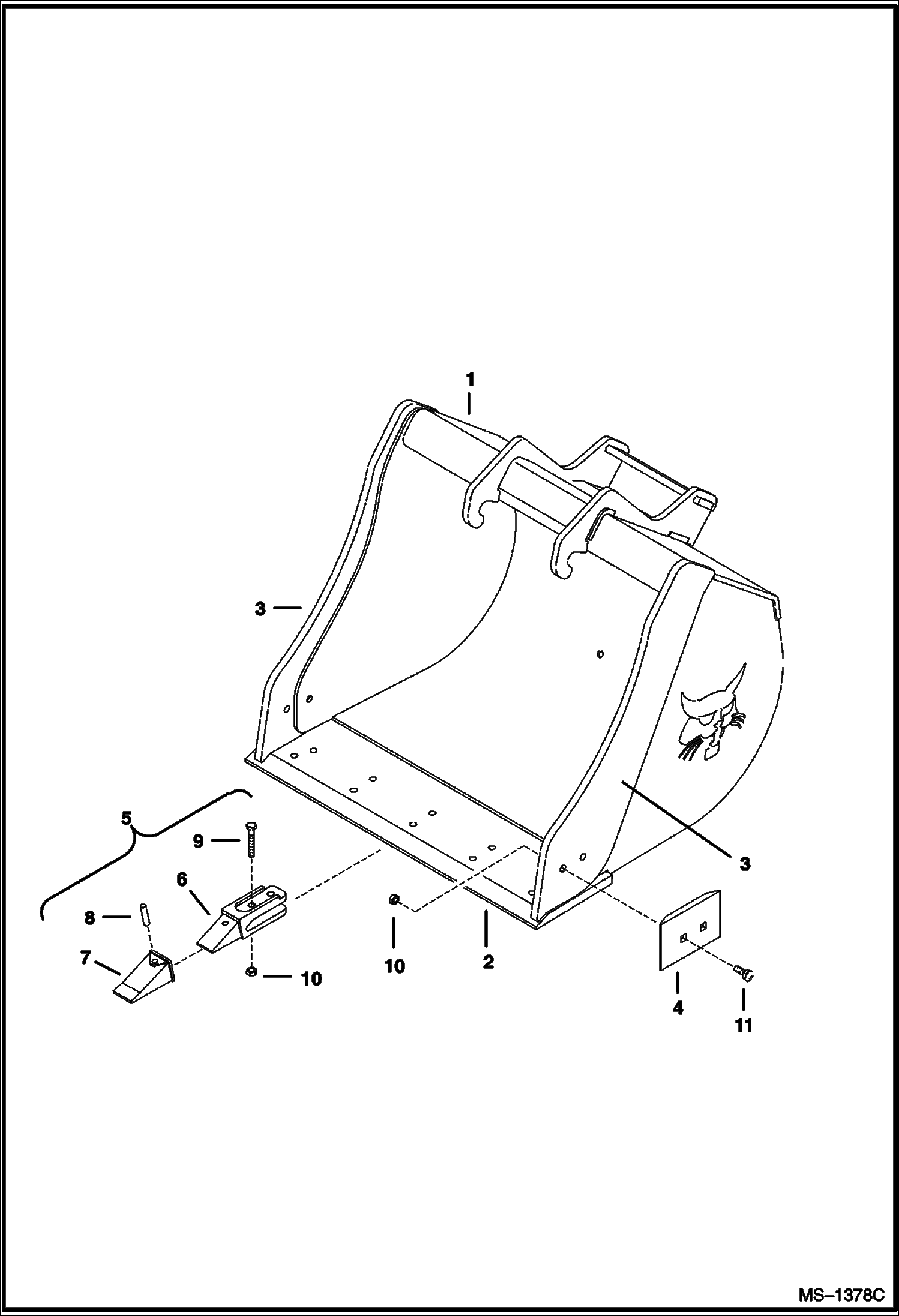 1
3
3
5
9
6
8
7
10
10
2
4
11
MS–1378C