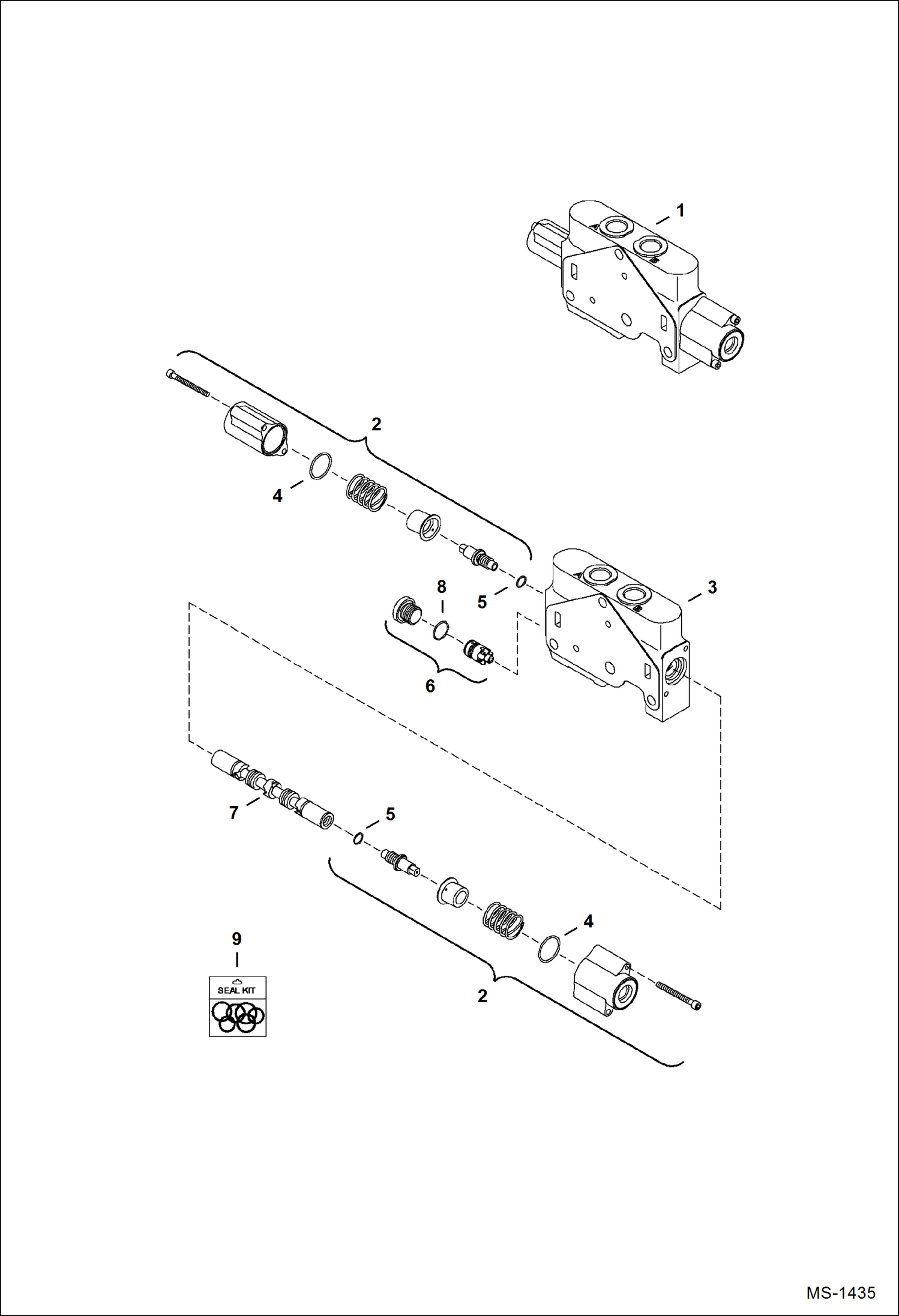 1

2

4

8

5

3

6

7

5

4

9

SEAL KIT

2

MS-1435