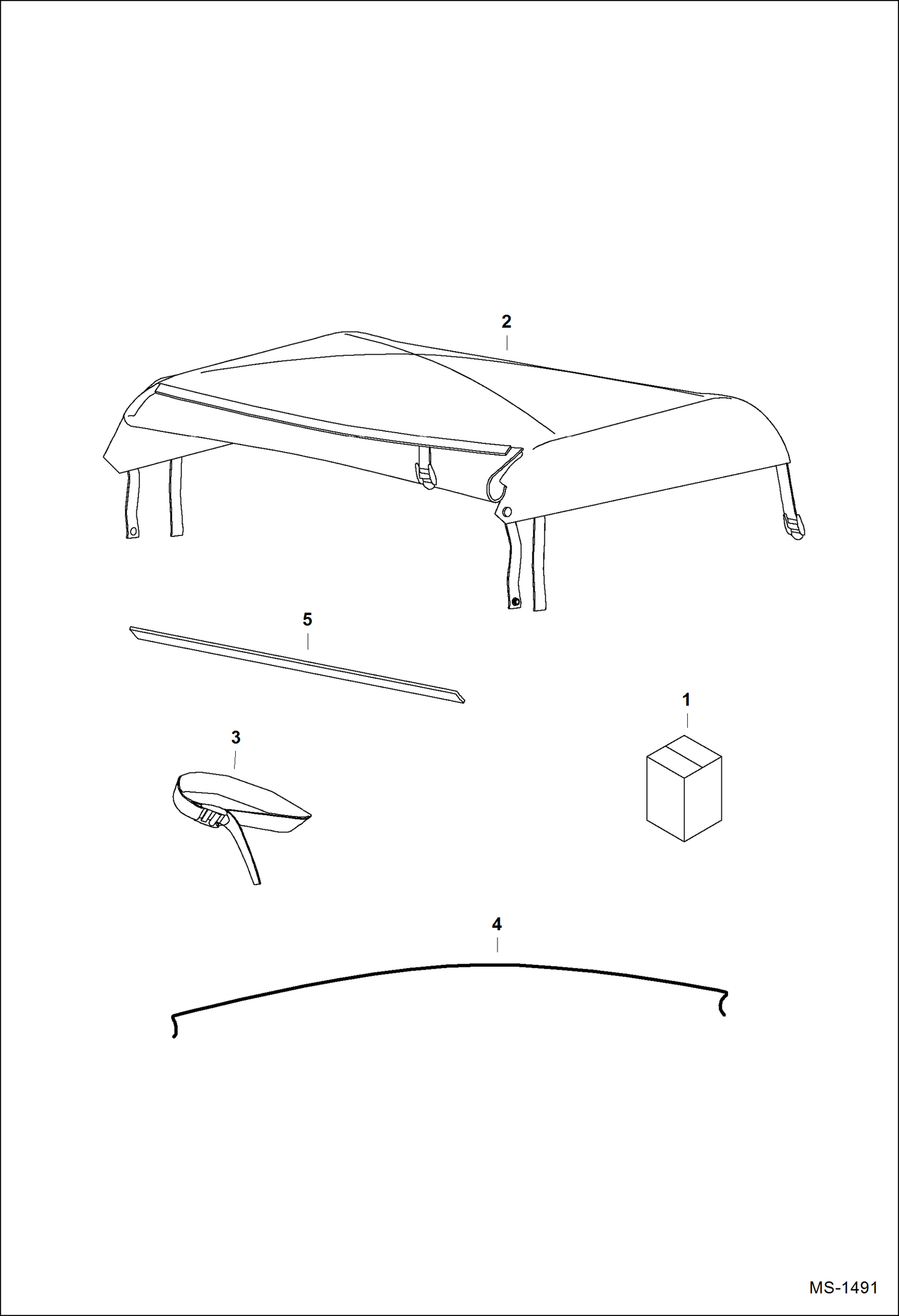 2

5

1

3

4

MS-1491