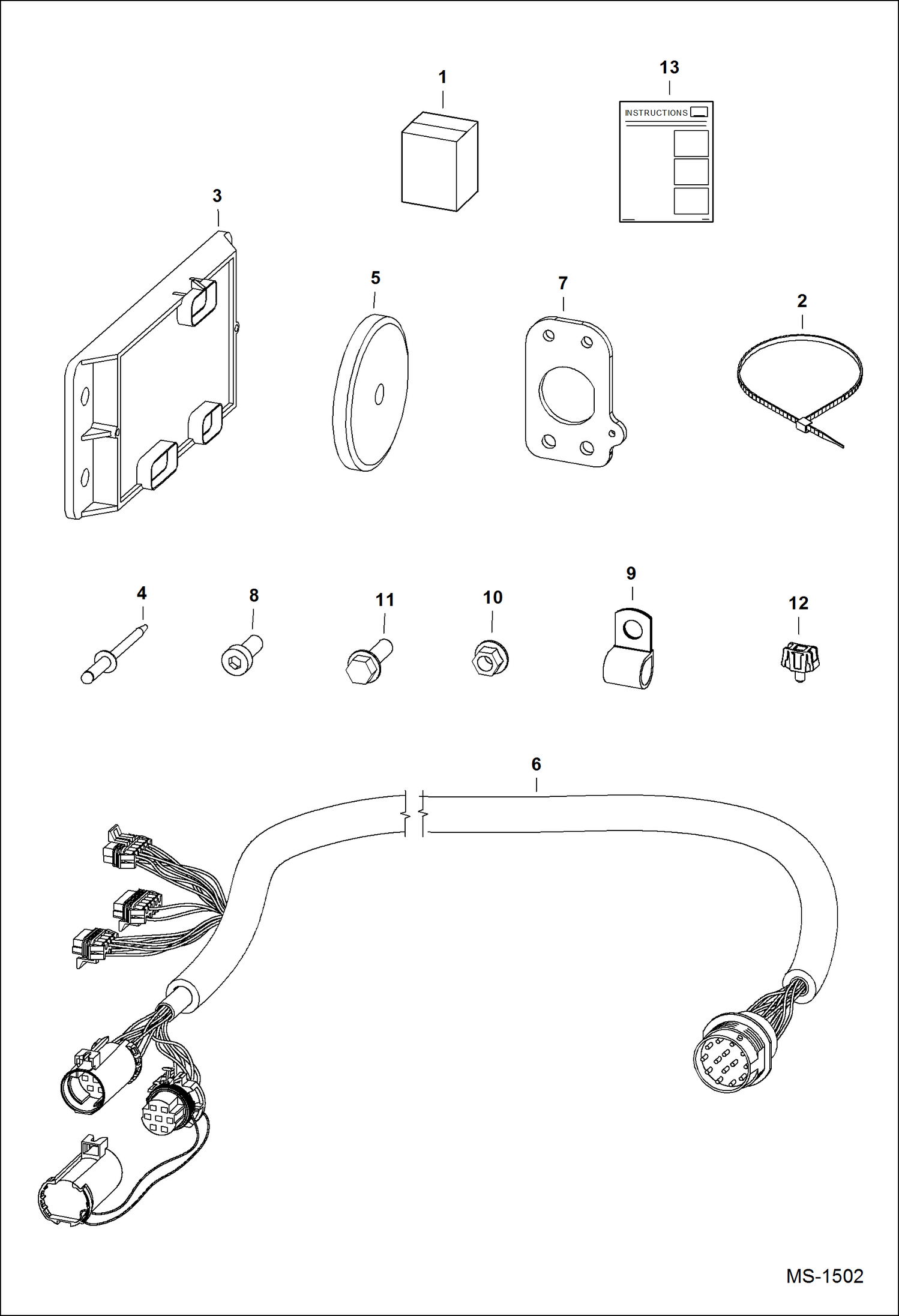 1

13

INSTRUCTIONS

3

5

7

2

4

8

11

10

9

12

6

MS-1502