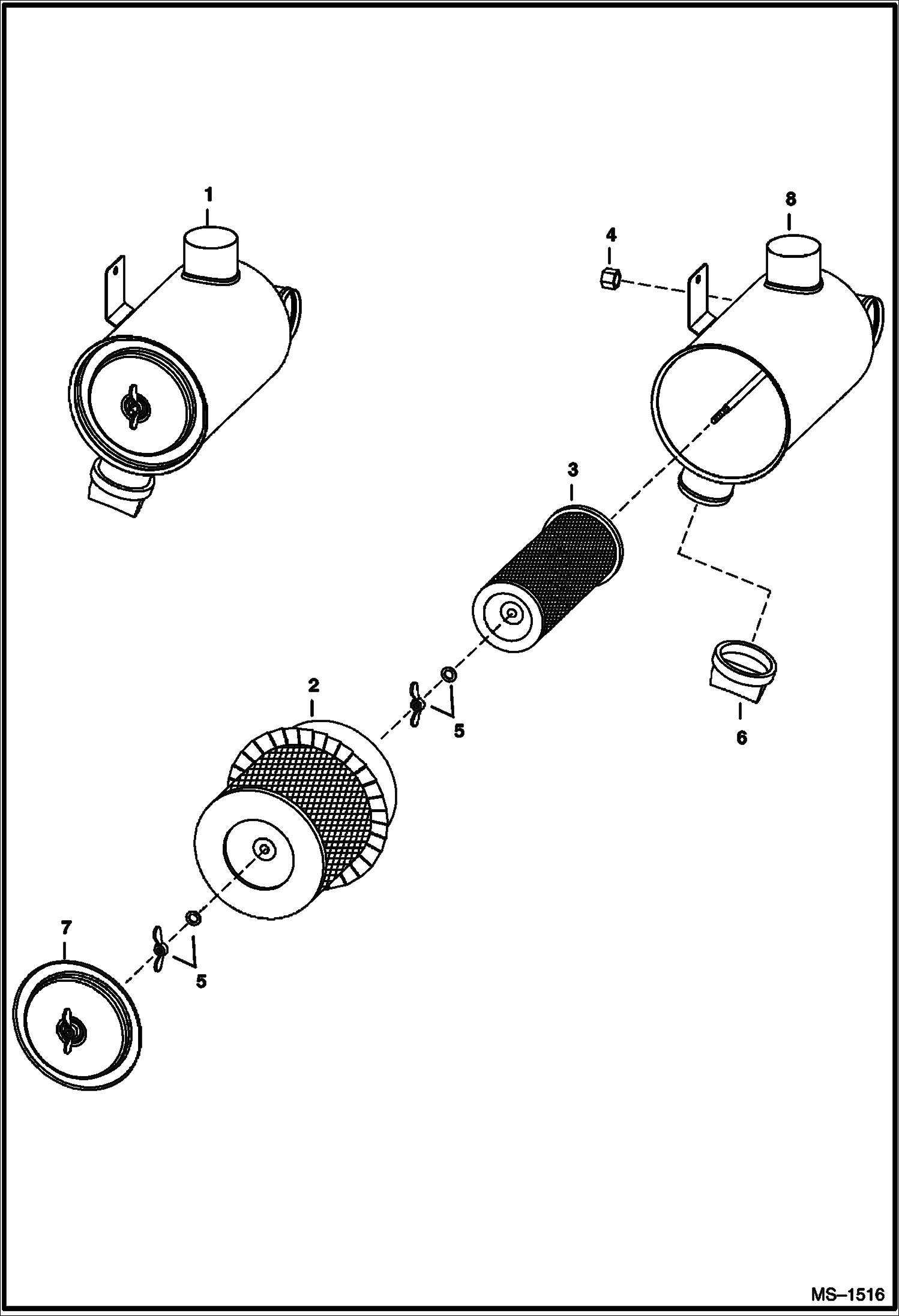 1
8
4
3
2
5
6
7
5
MS–1516