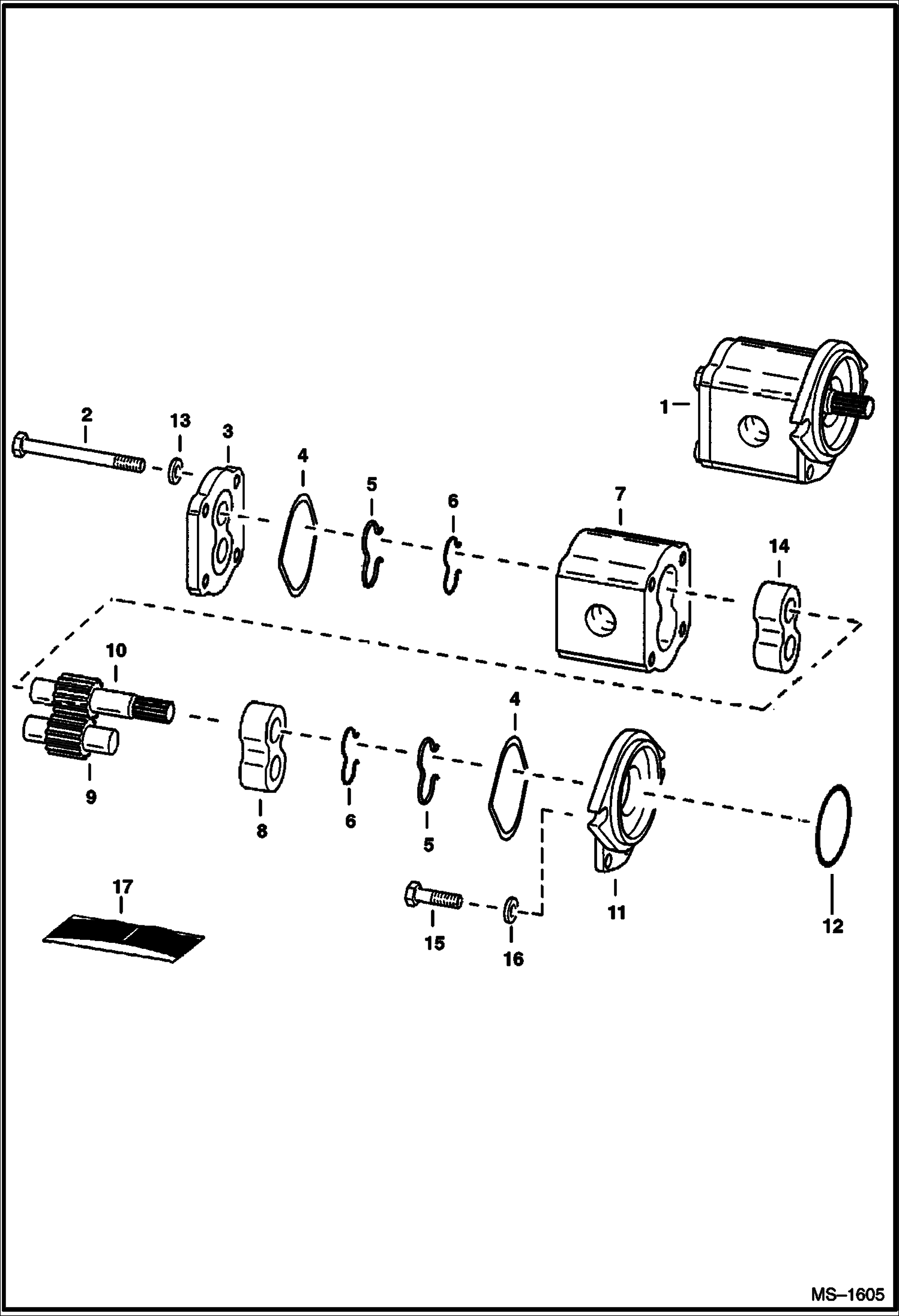 1
2
13
3
4
5
6
7
14
10
9
8
6
5
4
11
12
17
15
16
MS–1605