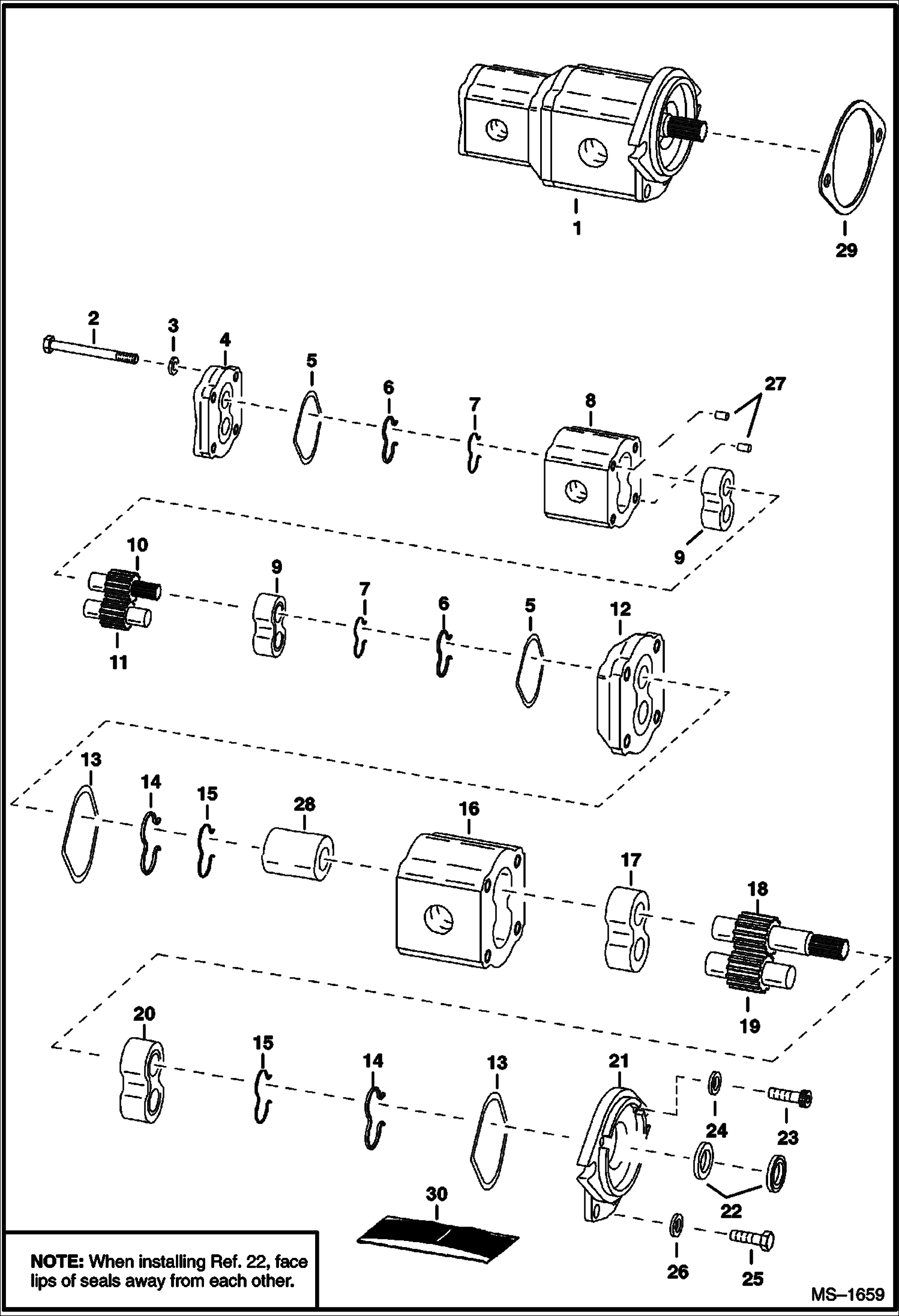 1

29

2
3
4
5
6
7
8
27

9

10
9
7
6
5
12

11

13
14
15
28
16
17
18

19

20
15
14
13
21

24
23

22

30

26
25

NOTE: When installing Ref. 22, face lips of seals away from each other.

MS–1659