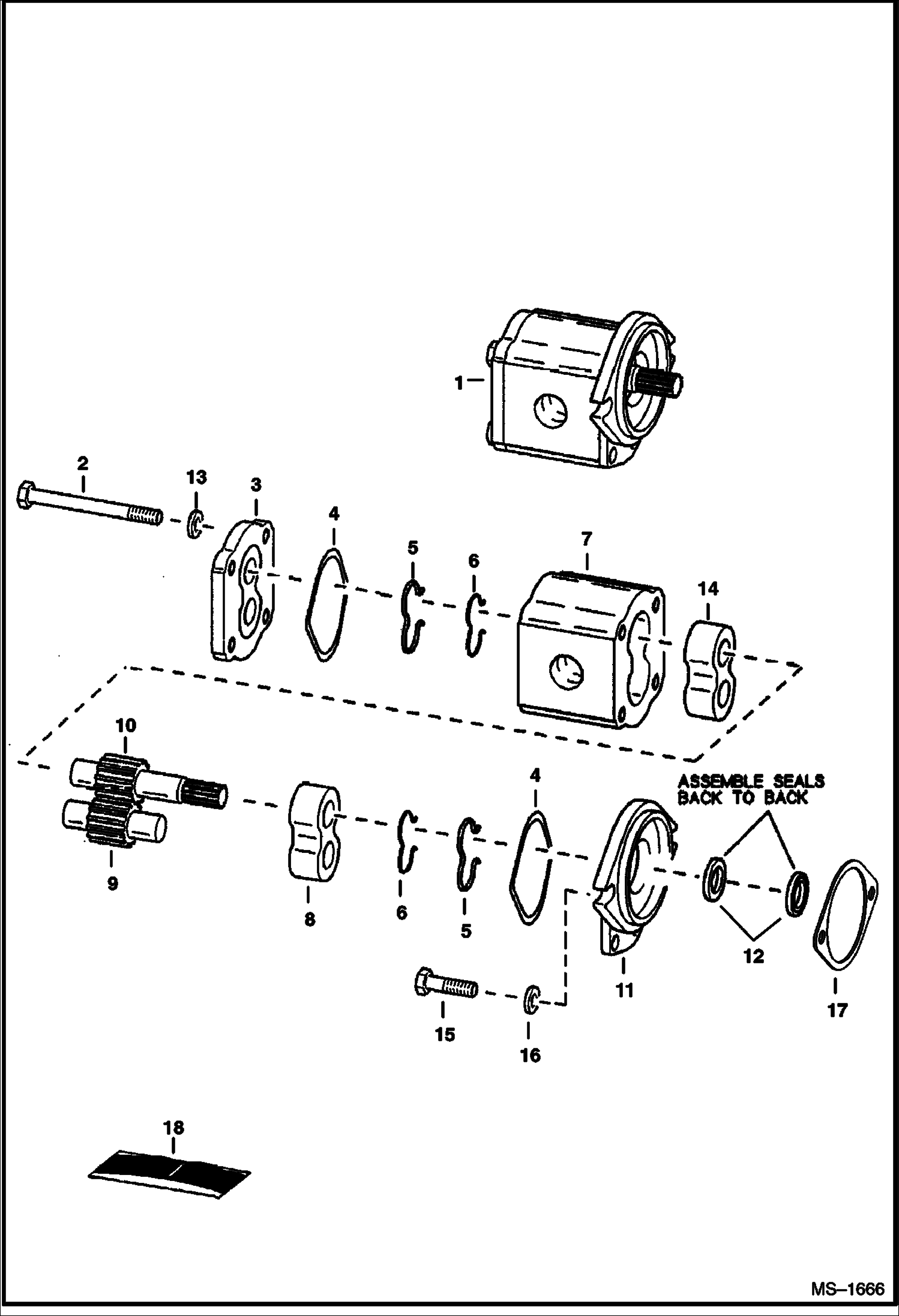 1

2

13

3

4

5

6

7

14

10

9

8

6

5

4

ASSEMBLE SEALS BACK TO BACK

11

12

17

15

16

18

MS–1666