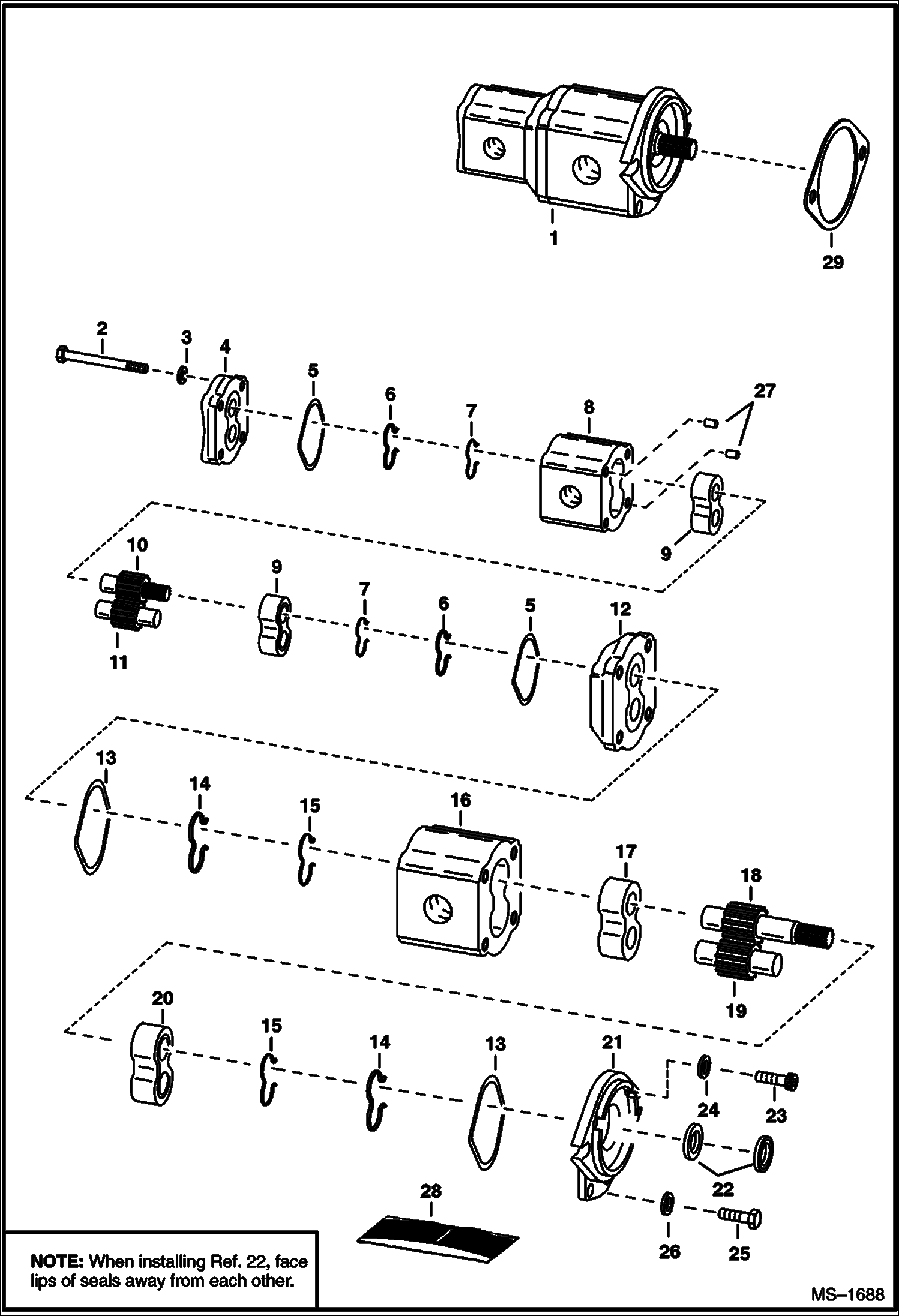 1

29

2
3
4
5
6
7
8
27

9

10
9
7
6
5
12
11

13
14
15
16
17
18

19

20
15
14
13
21
24
23

22

28
26
25

NOTE: When installing Ref. 22, face lips of seals away from each other.

MS–1688