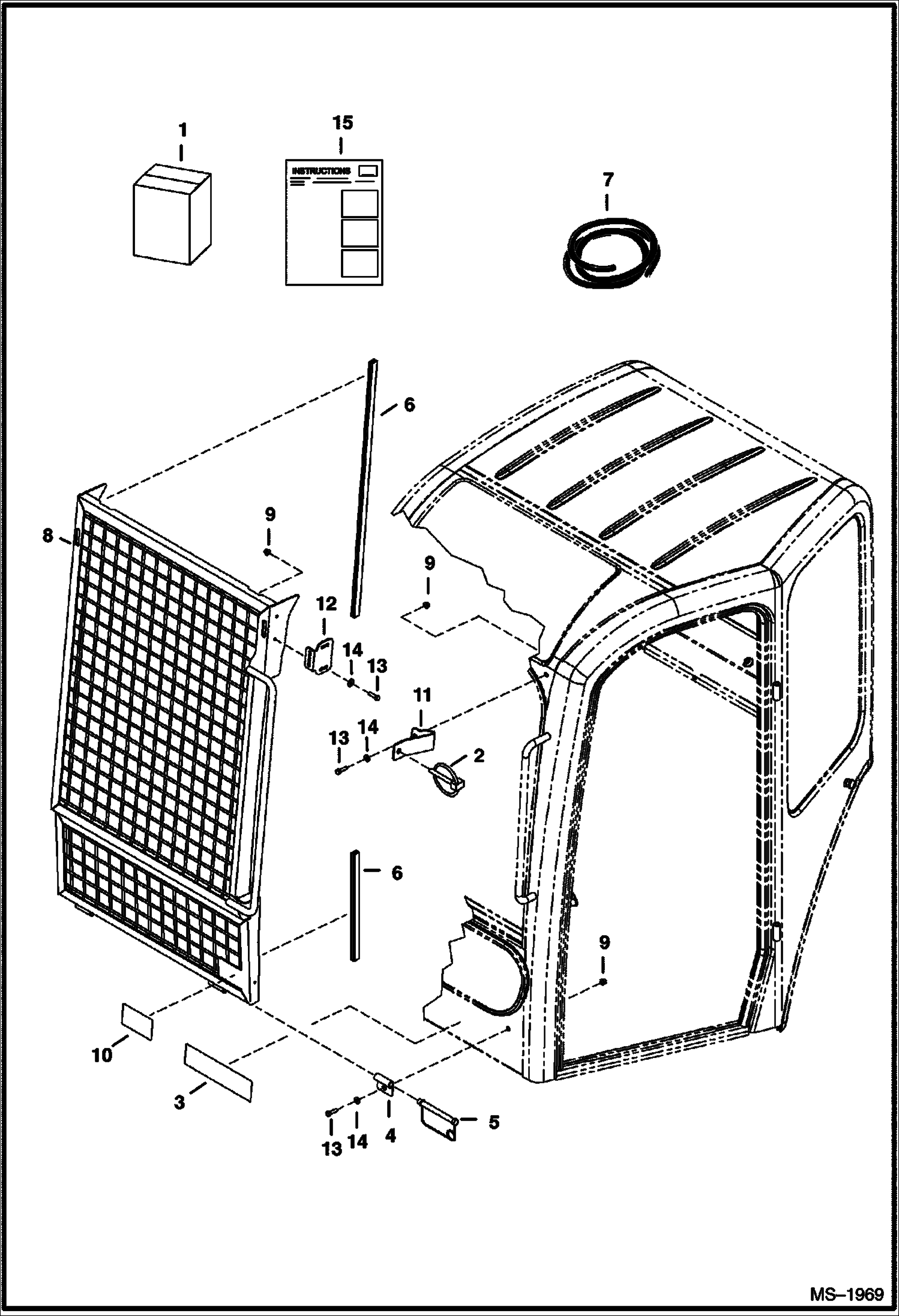 1
15
INSTRUCTIONS
7
6
9
8
9
12
14
13
11
13
14
2
6
9
10
3
13
14
4
5
MS–1969