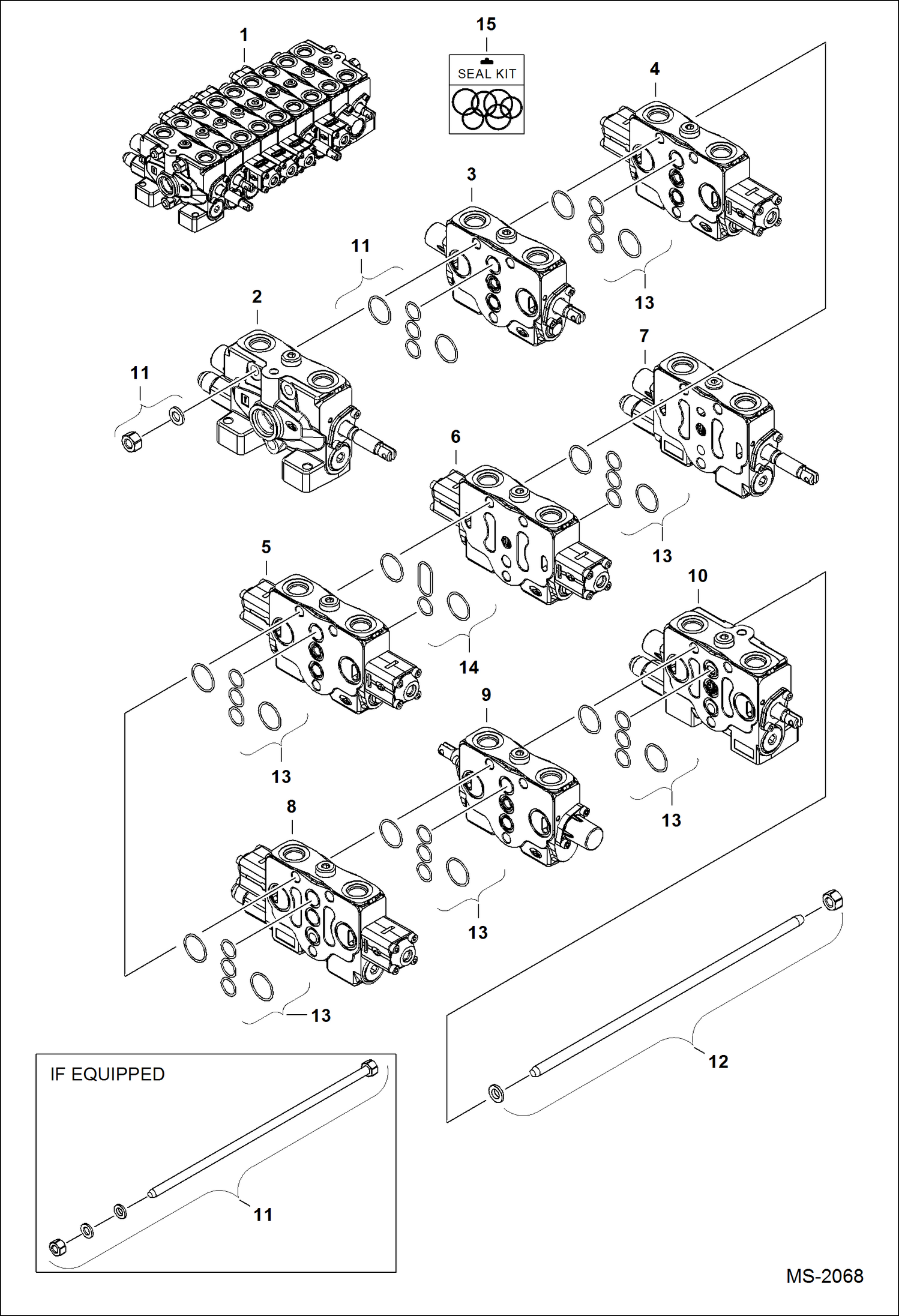 1

15

SEAL KIT

4

3

11

13

2

7

11

6

13

5

10

14

9

13

13

8

13

13

12

IF EQUIPPED

11

MS-2068