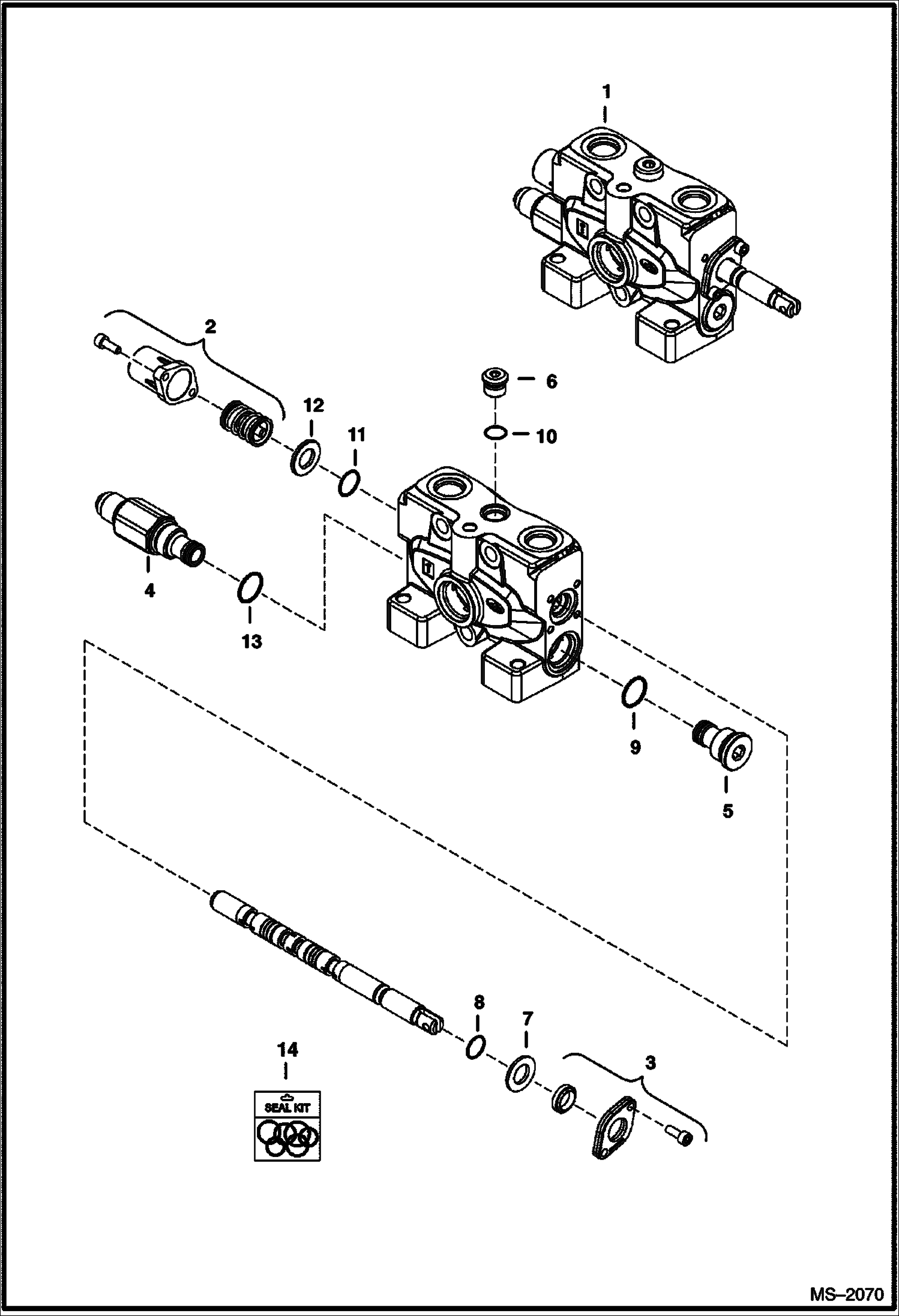 1

2

6

12

11

10

4

13

9

5

8

7

14

3

SEAL KIT

MS–2070