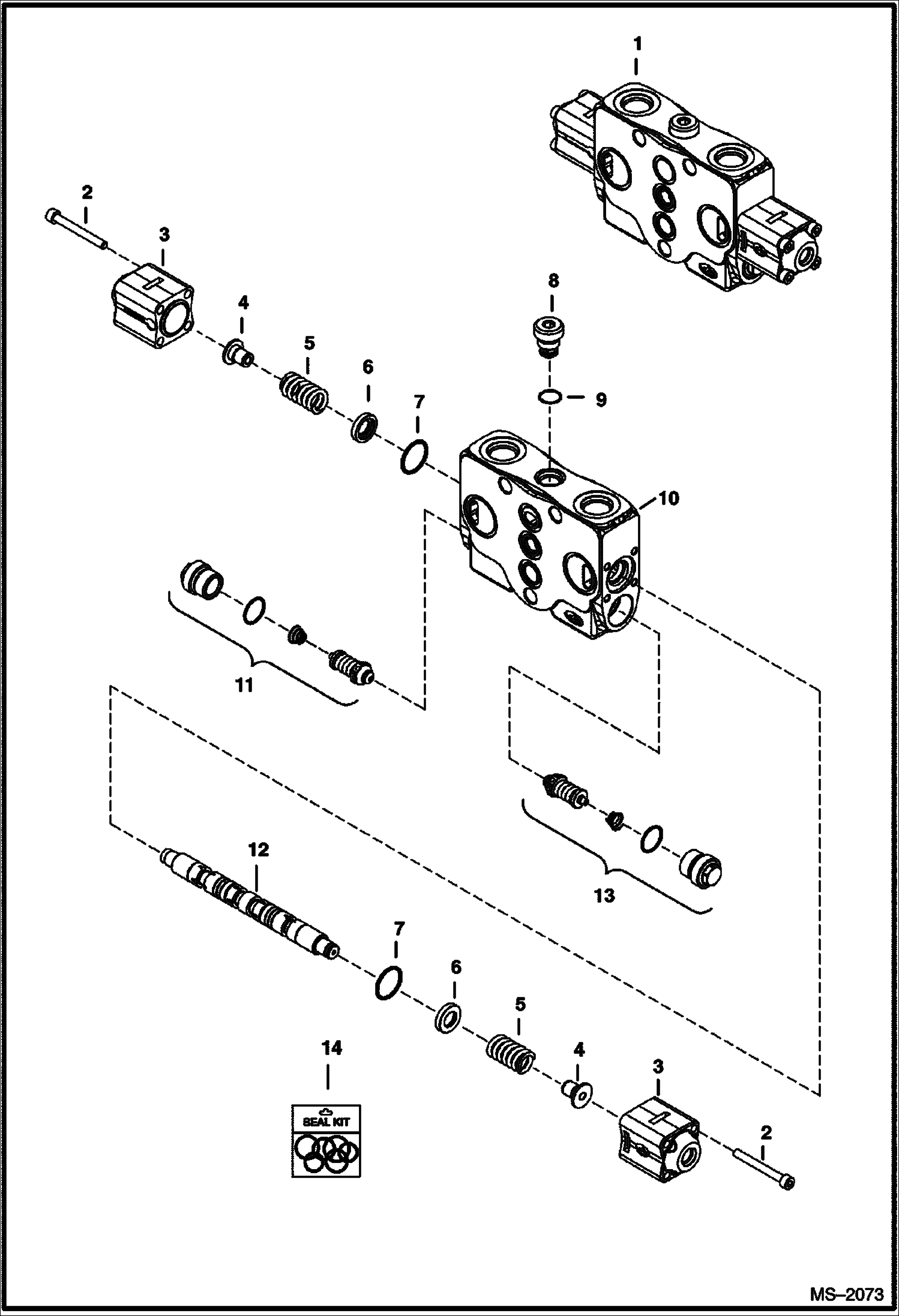 1
2
3
4
5
6
7
8
9
10
11
12
13
7
6
5
4
3
2
14
SEAL KIT
MS–2073