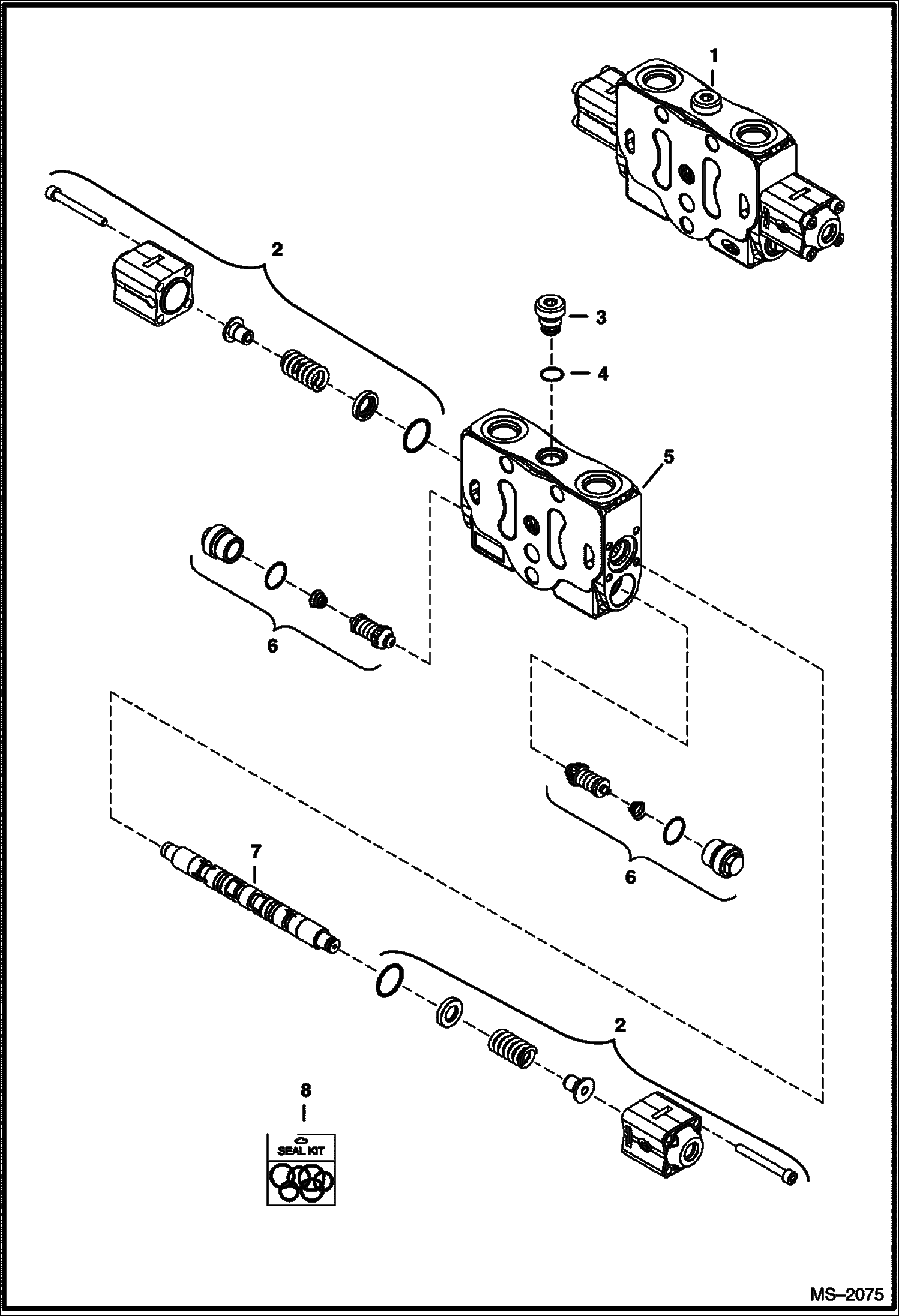 1

2

3

4

5

6

6

7

2

8

SEAL KIT

MS–2075